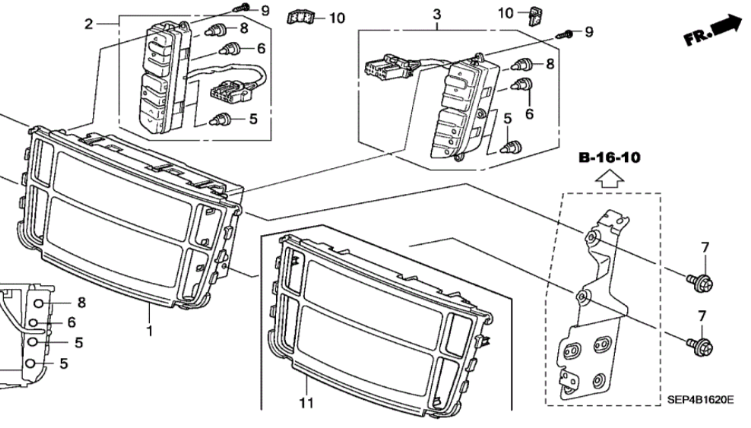 2
9
8
6
5
10
3
10
9
8
6
5
FR.
B-16-10
7
7
8
6
5
5
1
11
SEP4B1620E