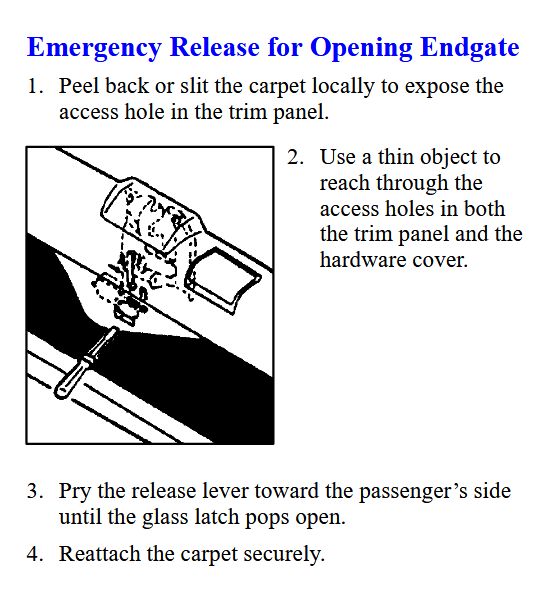 Emergency Release for Opening Endgate

1. Peel back or slit the carpet locally to expose the access hole in the trim panel.

2. Use a thin object to reach through the access holes in both the trim panel and the hardware cover.

3. Pry the release lever toward the passenger’s side until the glass latch pops open.

4. Reattach the carpet securely.