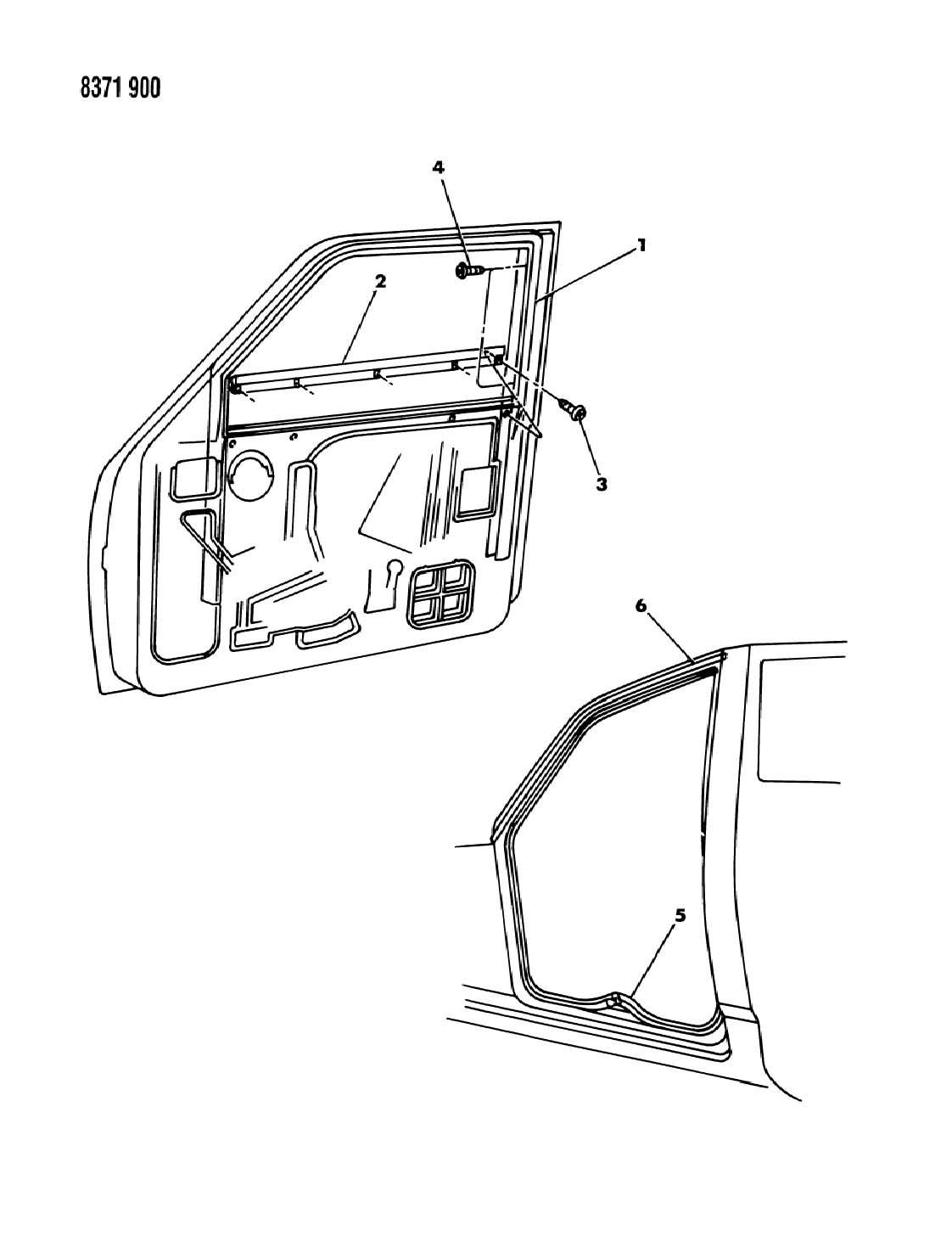 8371 900

4

1

2

3

6

5