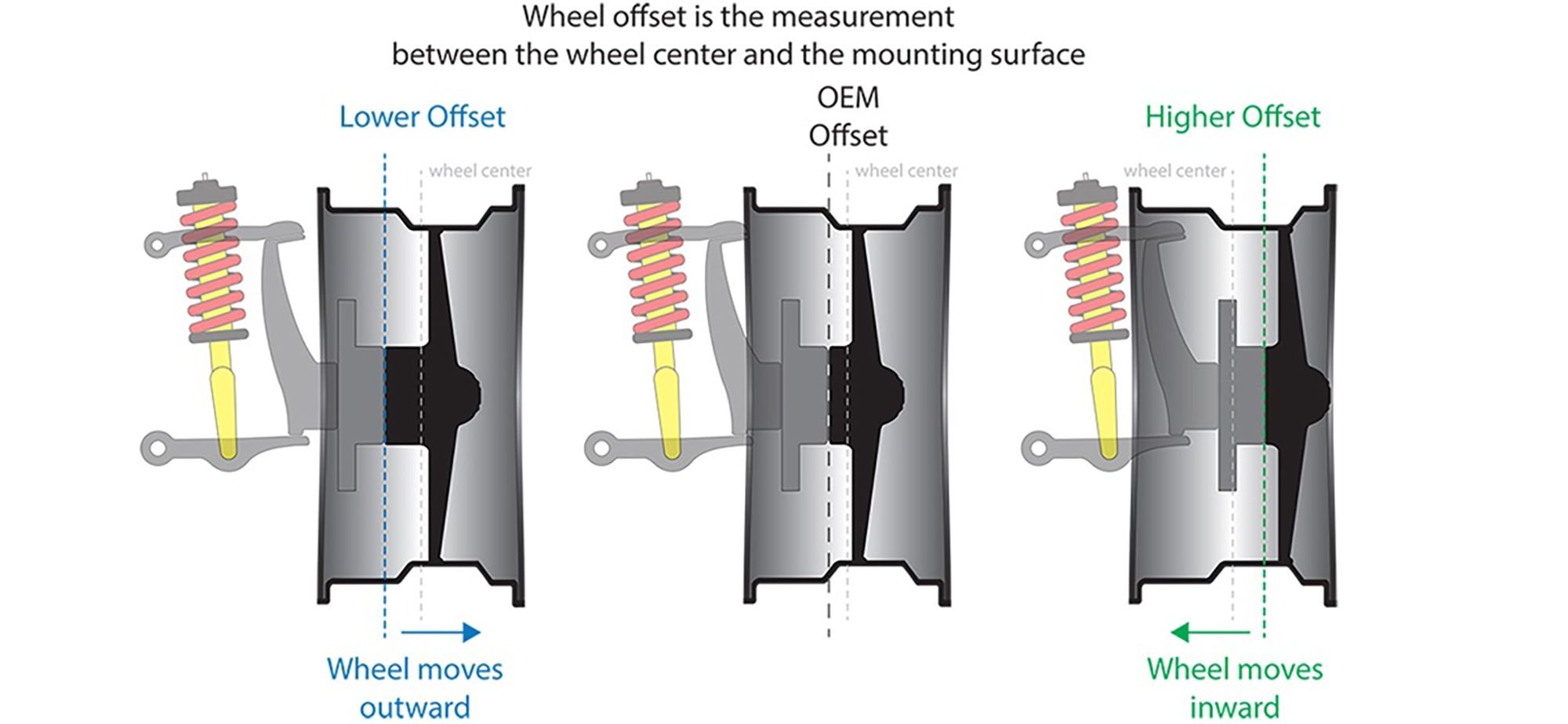 Wheel offset is the measurement between the wheel center and the mounting surface

Lower Offset

wheel center

Wheel moves outward

OEM Offset

wheel center

Higher Offset

wheel center

Wheel moves inward