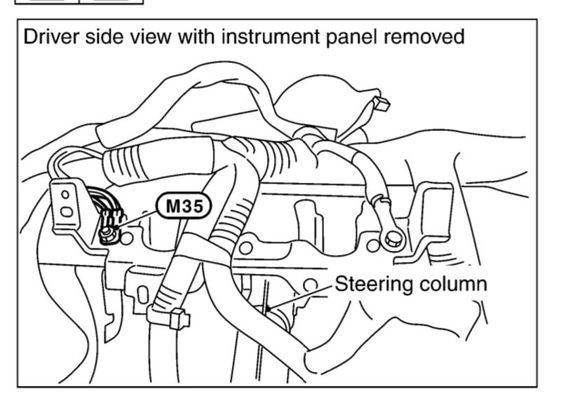 Driver side view with instrument panel removed

M35

Steering column