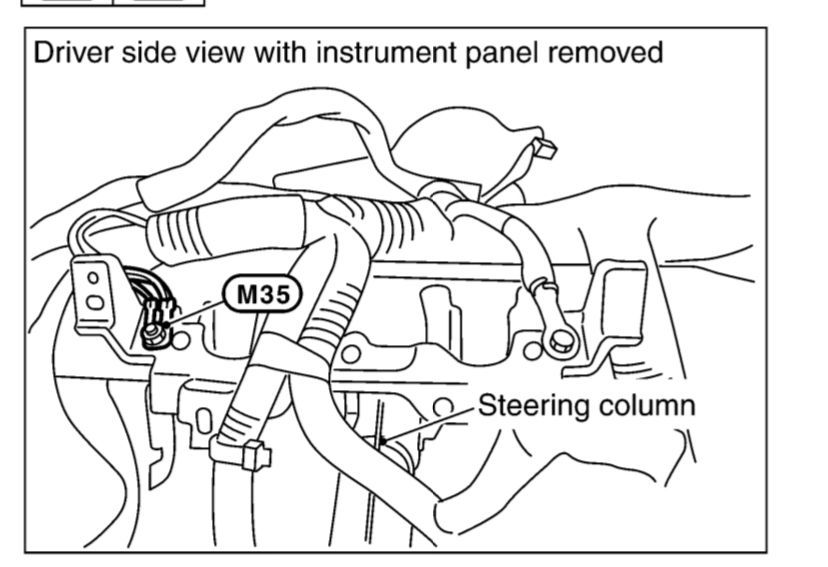 Driver side view with instrument panel removed

M35

Steering column