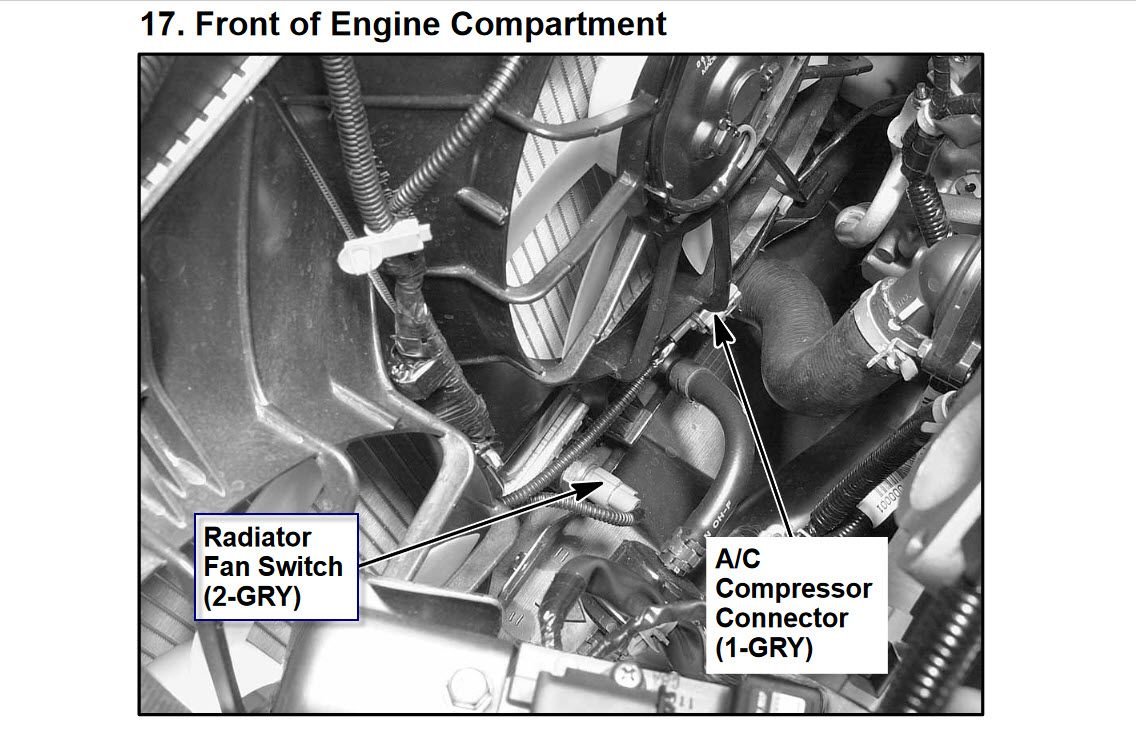 17. Front of Engine Compartment

Radiator Fan Switch (2-GRY)

A/C Compressor Connector (1-GRY)