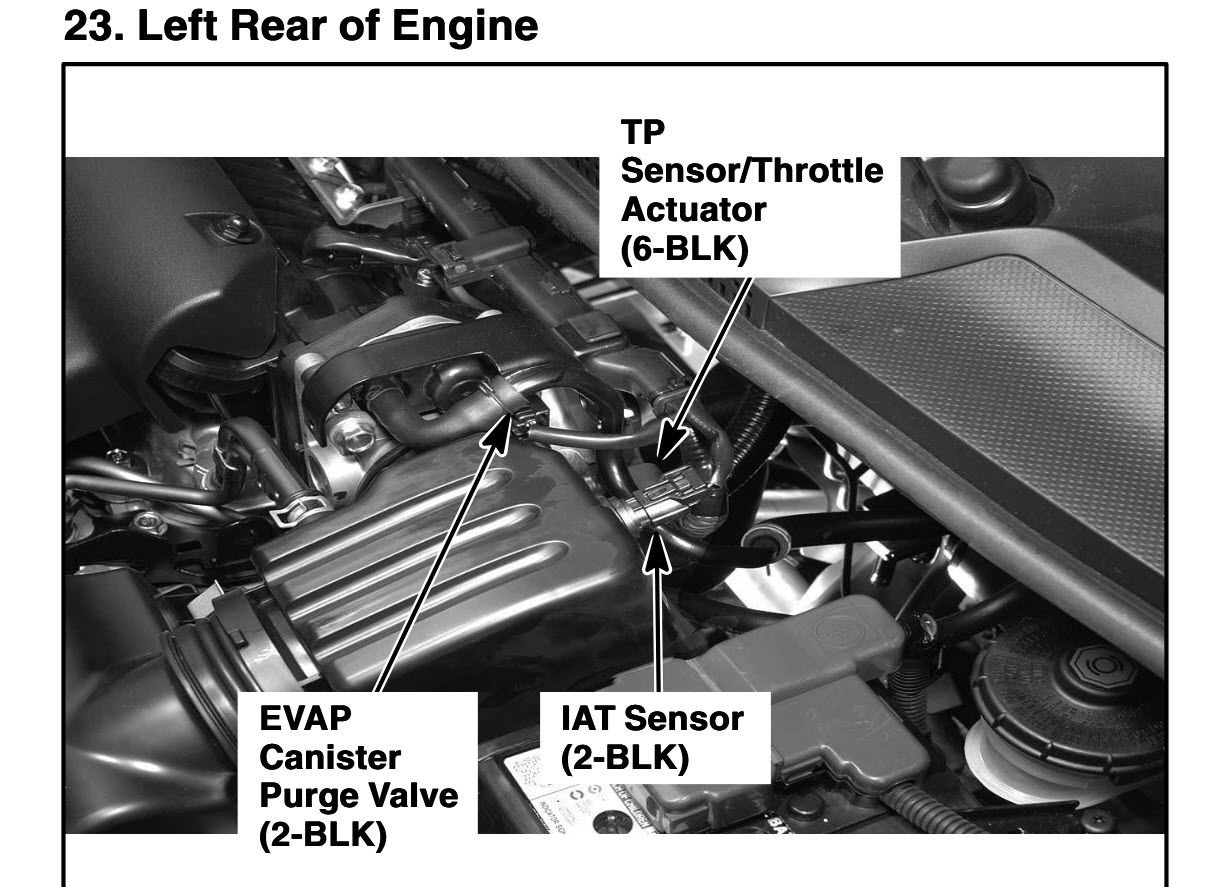 23. Left Rear of Engine

TP Sensor/Throttle Actuator (6-BLK)

EVAP Canister Purge Valve (2-BLK)

IAT Sensor (2-BLK)