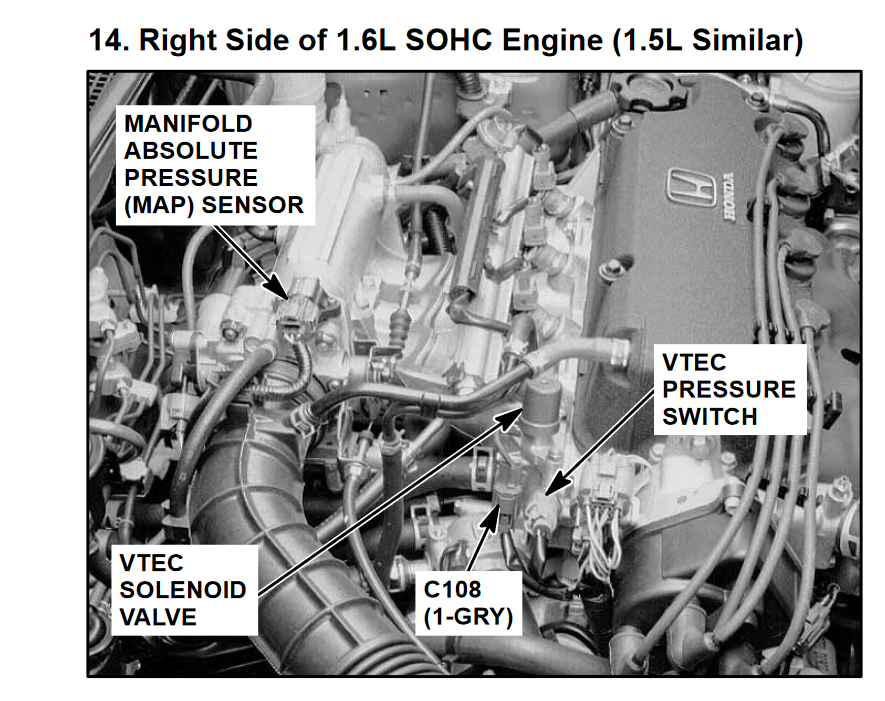 14. Right Side of 1.6L SOHC Engine (1.5L Similar)

MANIFOLD ABSOLUTE PRESSURE (MAP) SENSOR

HONDA

VTEC PRESSURE SWITCH

VTEC SOLENOID VALVE

C108 (1-GRY)