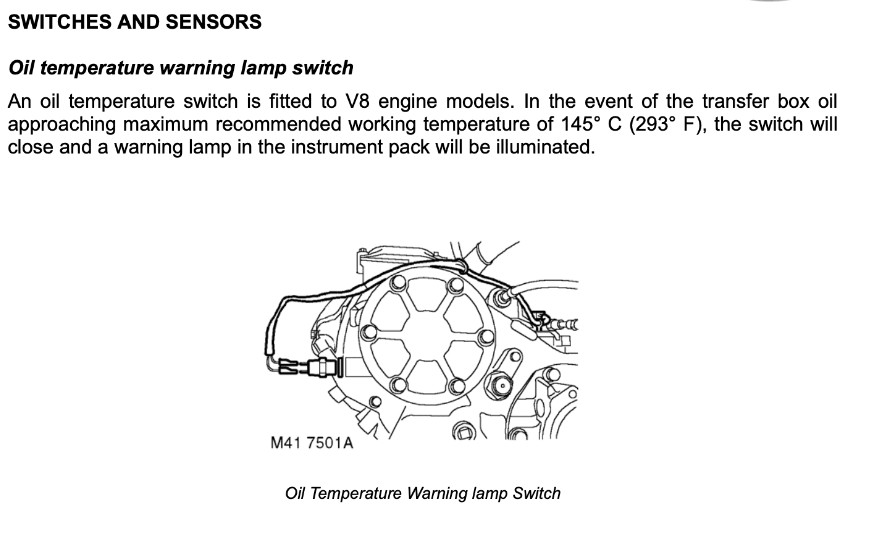 SWITCHES AND SENSORS

Oil temperature warning lamp switch

An oil temperature switch is fitted to V8 engine models. In the event of the transfer box oil approaching maximum recommended working temperature of 145° C (293° F), the switch will close and a warning lamp in the instrument pack will be illuminated.

M41 7501A

Oil Temperature Warning lamp Switch