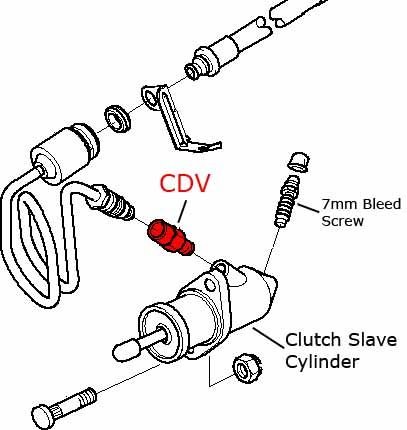 CDV

7mm Bleed Screw

Clutch Slave Cylinder