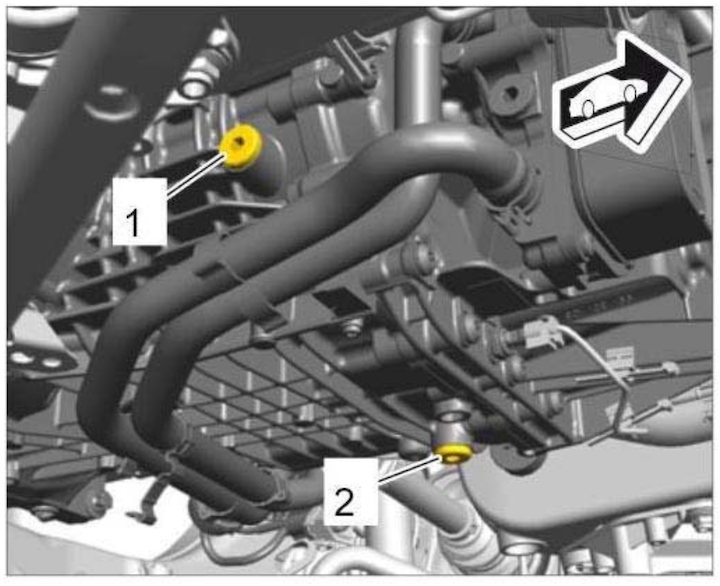 1

2