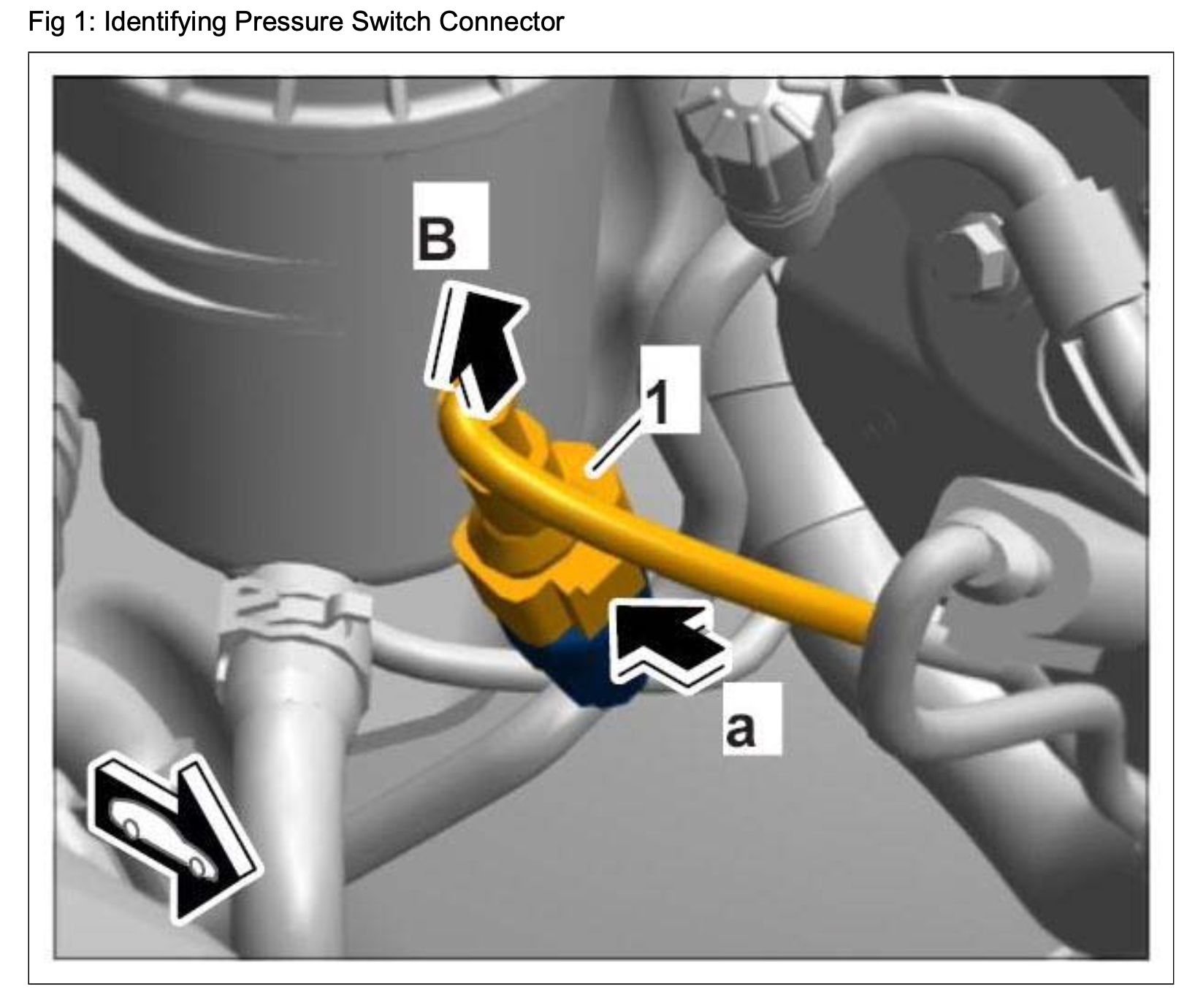 Fig 1: Identifying Pressure Switch Connector

B

1

a