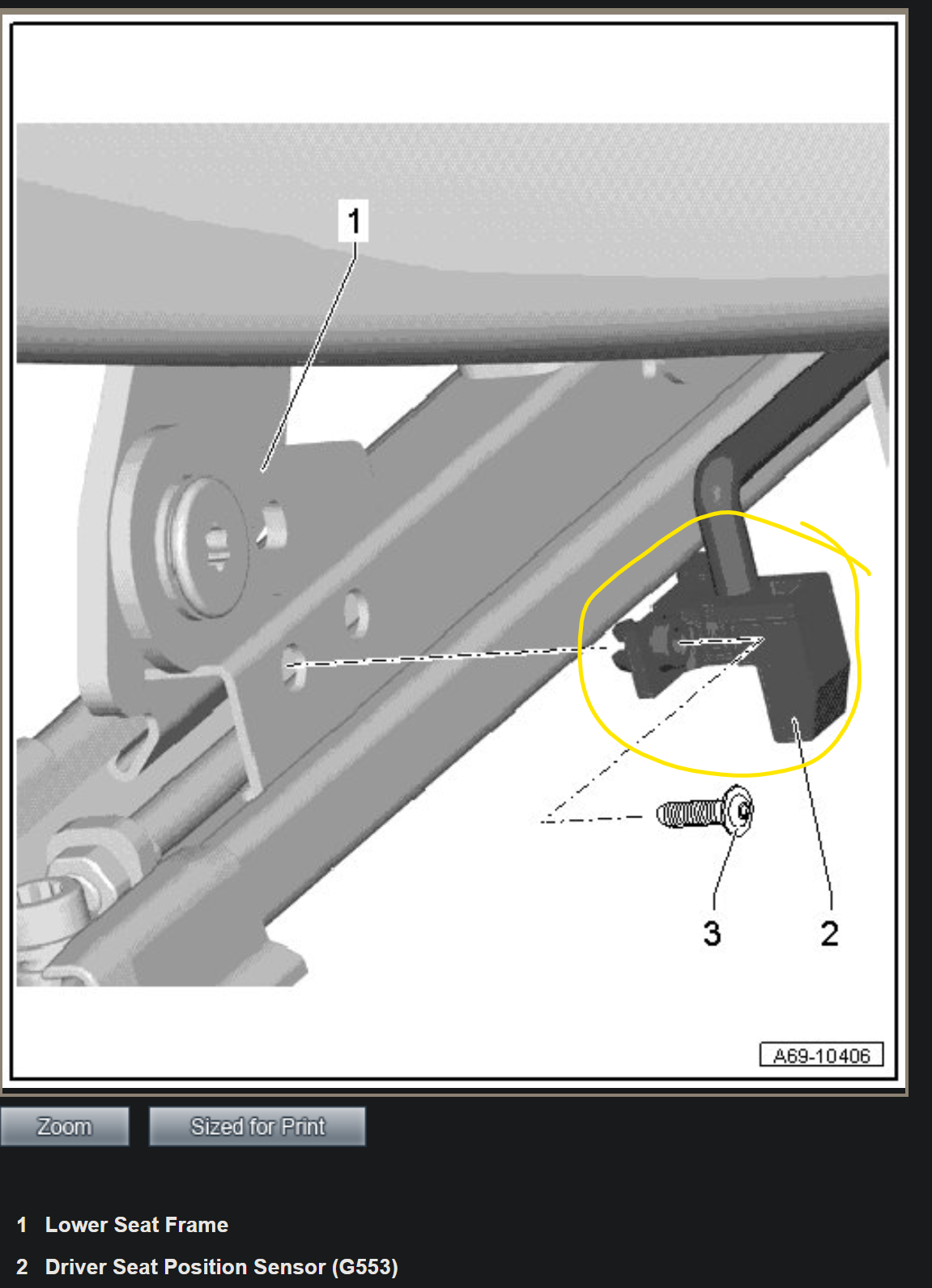 1

3

2

A69-10406

Zoom

Sized for Print

1 Lower Seat Frame

2 Driver Seat Position Sensor (G553)