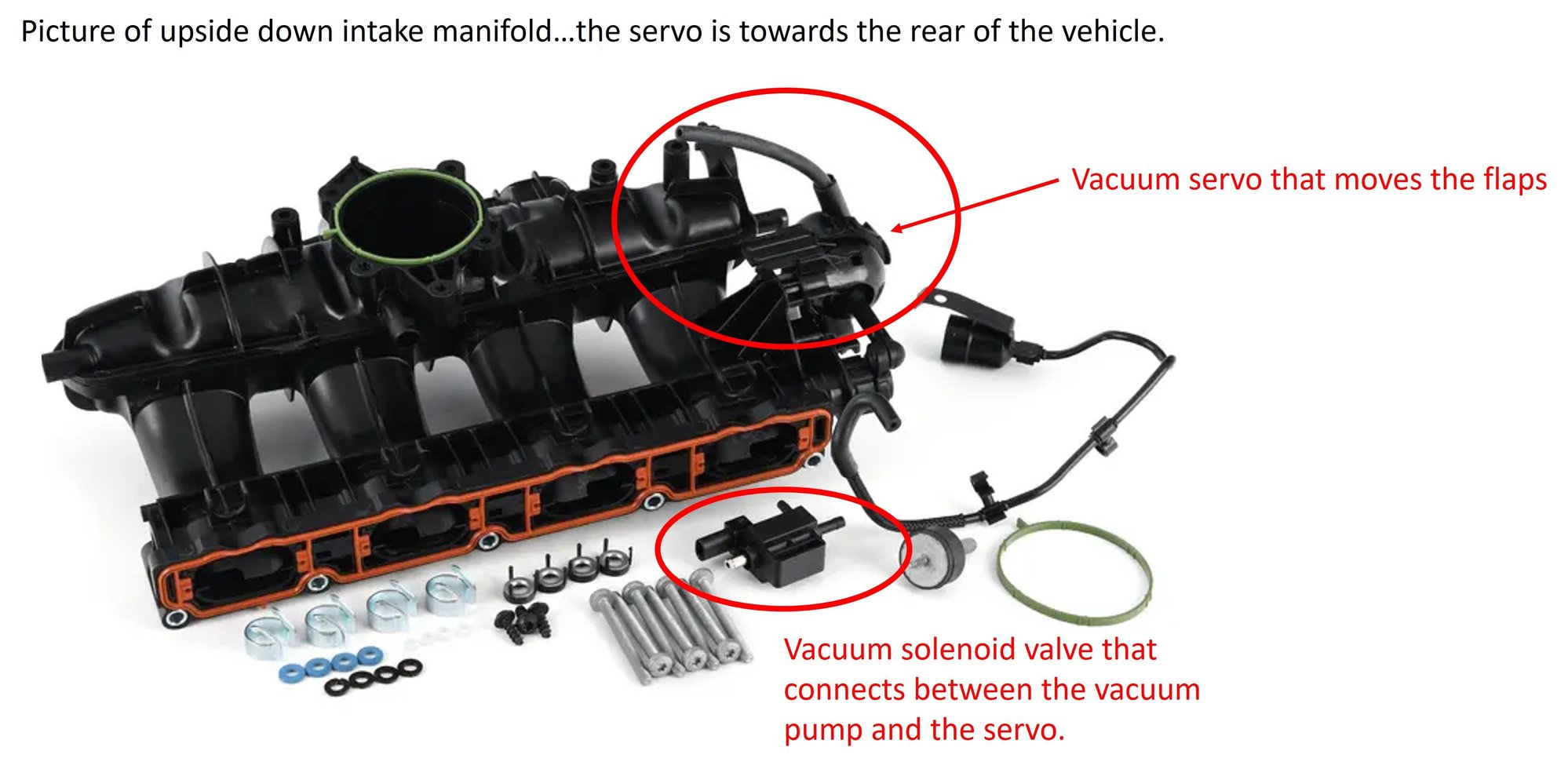 Picture of upside down intake manifold…the servo is towards the rear of the vehicle.

Vacuum servo that moves the flaps

Vacuum solenoid valve that connects between the vacuum pump and the servo.