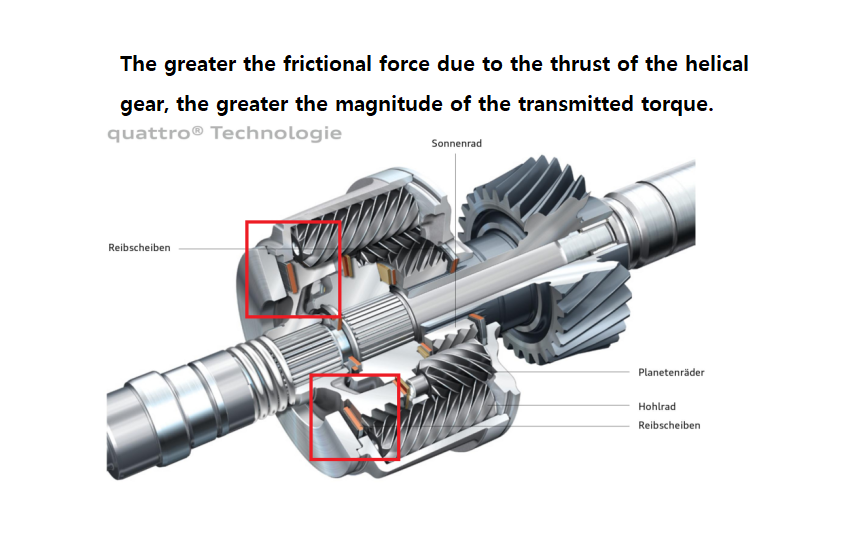 The greater the frictional force due to the thrust of the helical gear, the greater the magnitude of the transmitted torque.

quattro® Technologie

Sonnenrad

Reibscheiben

Planetenräder

Hohlrad

Reibscheiben