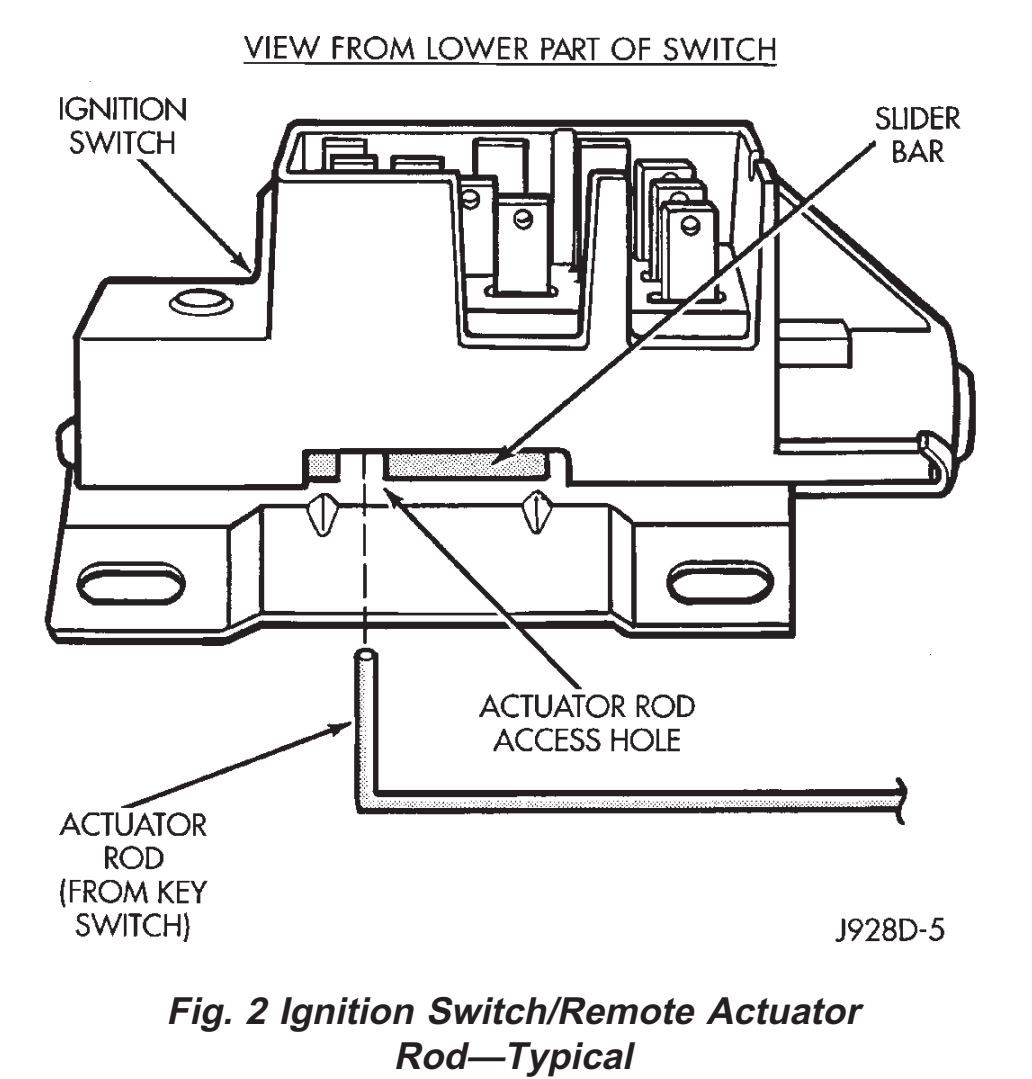 VIEW FROM LOWER PART OF SWITCH

IGNITION SWITCH

SLIDER BAR

ACTUATOR ROD ACCESS HOLE

ACTUATOR ROD (FROM KEY SWITCH)

J928D-5

Fig. 2 Ignition Switch/Remote Actuator Rod—Typical