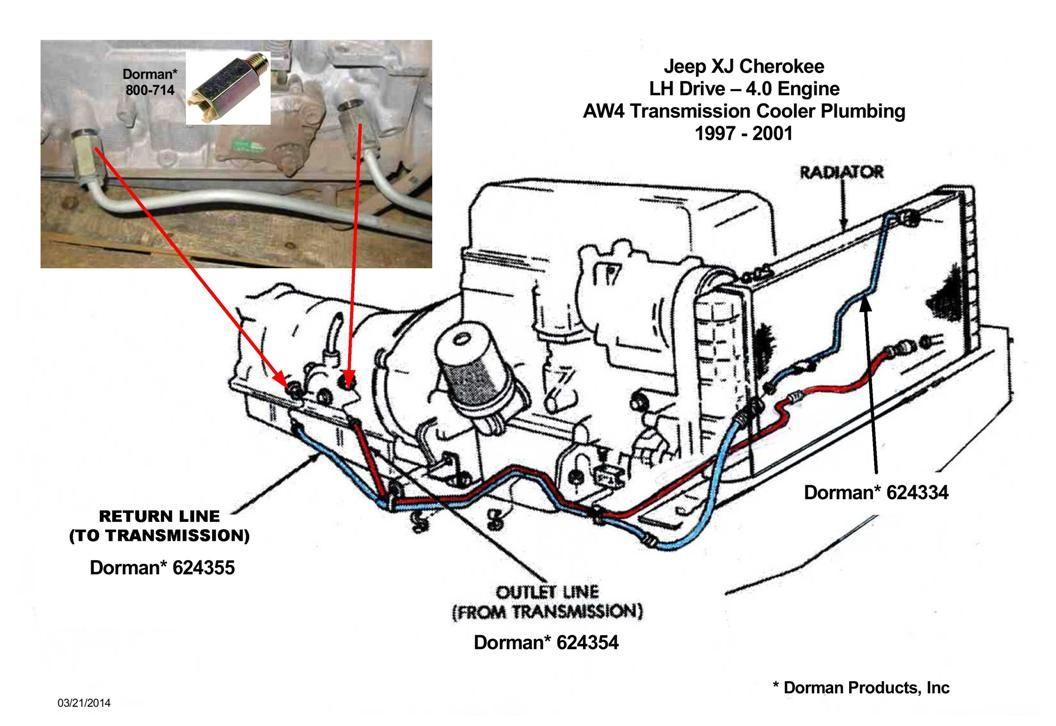 Dorman*
800-714

Jeep XJ Cherokee
LH Drive – 4.0 Engine
AW4 Transmission Cooler Plumbing
1997 - 2001

RADIATOR

Dorman* 624334

RETURN LINE
(TO TRANSMISSION)
Dorman* 624355

OUTLET LINE
(FROM TRANSMISSION)
Dorman* 624354

* Dorman Products, Inc

03/21/2014