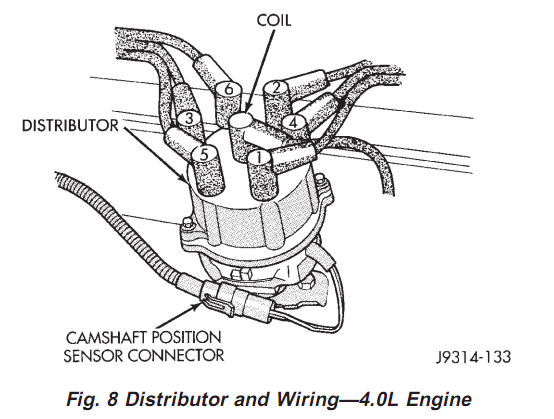 COIL

DISTRIBUTOR

6

2

3

4

5

1

CAMSHAFT POSITION SENSOR CONNECTOR

J9314-133

Fig. 8 Distributor and Wiring—4.0L Engine