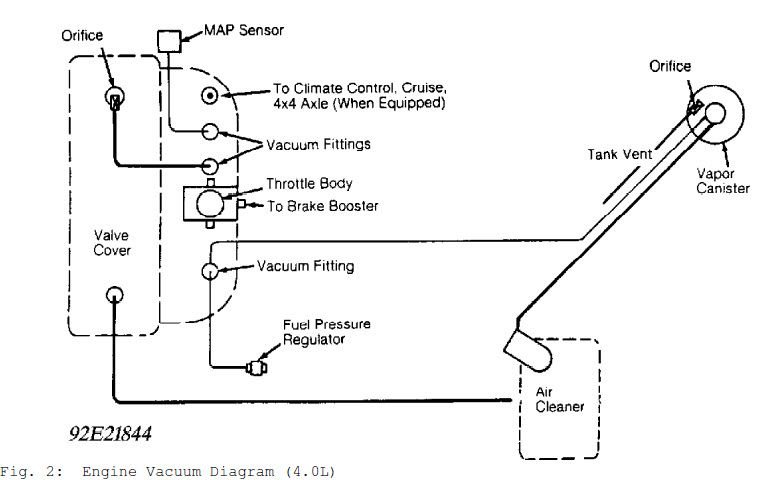 Orifice

MAP Sensor

To Climate Control, Cruise, 4x4 Axle (When Equipped)

Vacuum Fittings

Throttle Body

To Brake Booster

Valve Cover

Vacuum Fitting

Fuel Pressure Regulator

Orifice

Tank Vent

Vapor Canister

Air Cleaner

92E21844

Fig. 2: Engine Vacuum Diagram (4.0L)