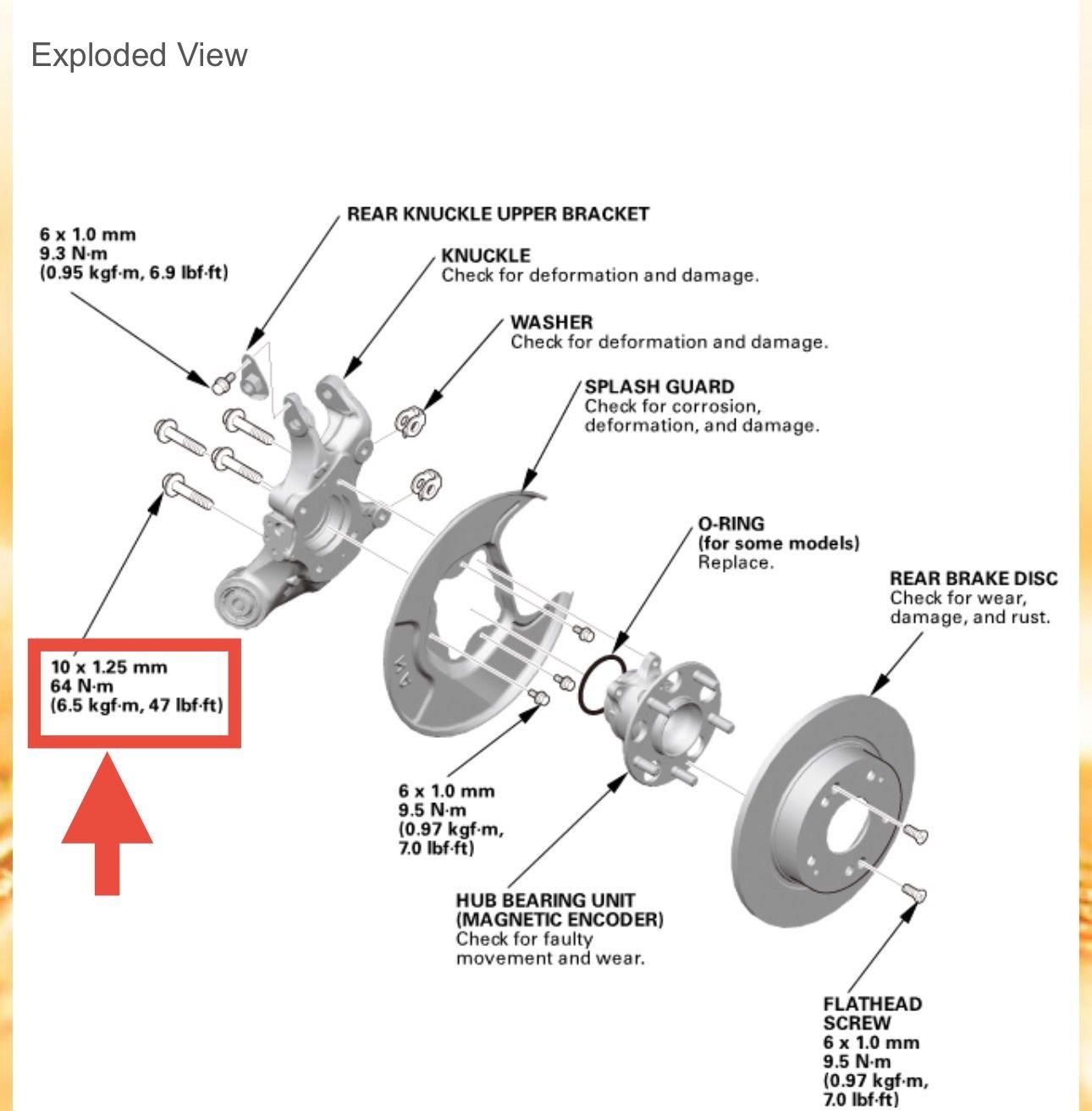 Exploded View

6 x 1.0 mm
9.3 N·m
(0.95 kgf·m, 6.9 lbf·ft)

REAR KNUCKLE UPPER BRACKET

KNUCKLE
Check for deformation and damage.

WASHER
Check for deformation and damage.

SPLASH GUARD
Check for corrosion, deformation, and damage.

O-RING
(for some models)
Replace.

REAR BRAKE DISC
Check for wear, damage, and rust.

10 x 1.25 mm
64 N·m
(6.5 kgf·m, 47 lbf·ft)

6 x 1.0 mm
9.5 N·m
(0.97 kgf·m, 7.0 lbf·ft)

HUB BEARING UNIT
(MAGNETIC ENCODER)
Check for faulty movement and wear.

FLATHEAD SCREW
6 x 1.0 mm
9.5 N·m
(0.97 kgf·m, 7.0 lbf·ft)