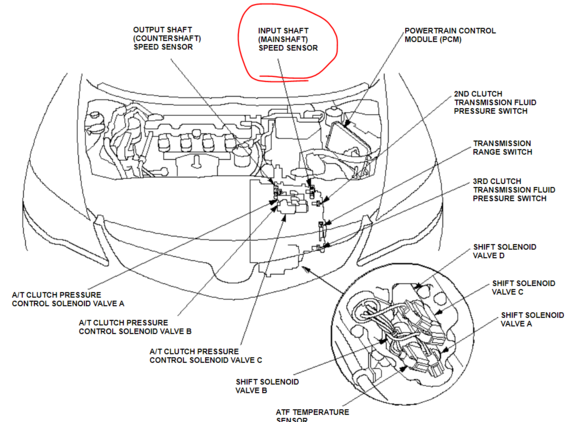 OUTPUT SHAFT (COUNTERSHAFT) SPEED SENSOR

INPUT SHAFT (MAINSHAFT) SPEED SENSOR

POWERTRAIN CONTROL MODULE (PCM)

2ND CLUTCH TRANSMISSION FLUID PRESSURE SWITCH

TRANSMISSION RANGE SWITCH

3RD CLUTCH TRANSMISSION FLUID PRESSURE SWITCH

SHIFT SOLENOID VALVE D

SHIFT SOLENOID VALVE C

SHIFT SOLENOID VALVE A

A/T CLUTCH PRESSURE CONTROL SOLENOID VALVE A

A/T CLUTCH PRESSURE CONTROL SOLENOID VALVE B

A/T CLUTCH PRESSURE CONTROL SOLENOID VALVE C

SHIFT SOLENOID VALVE B

ATF TEMPERATURE SENSOR