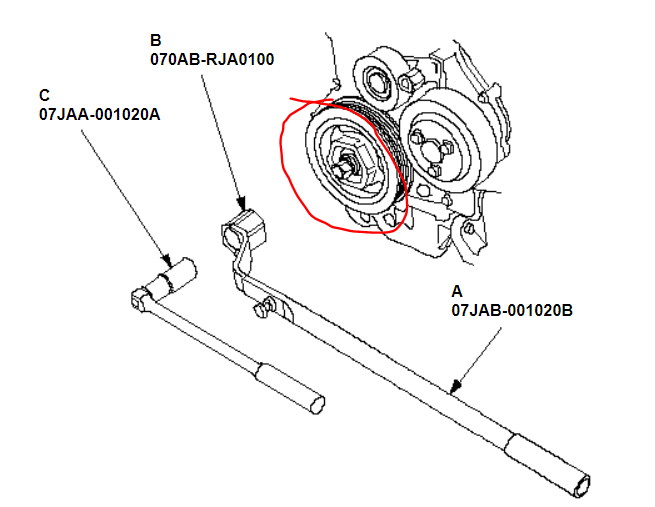 B
070AB-RJA0100

C
07JAA-001020A

A
07JAB-001020B