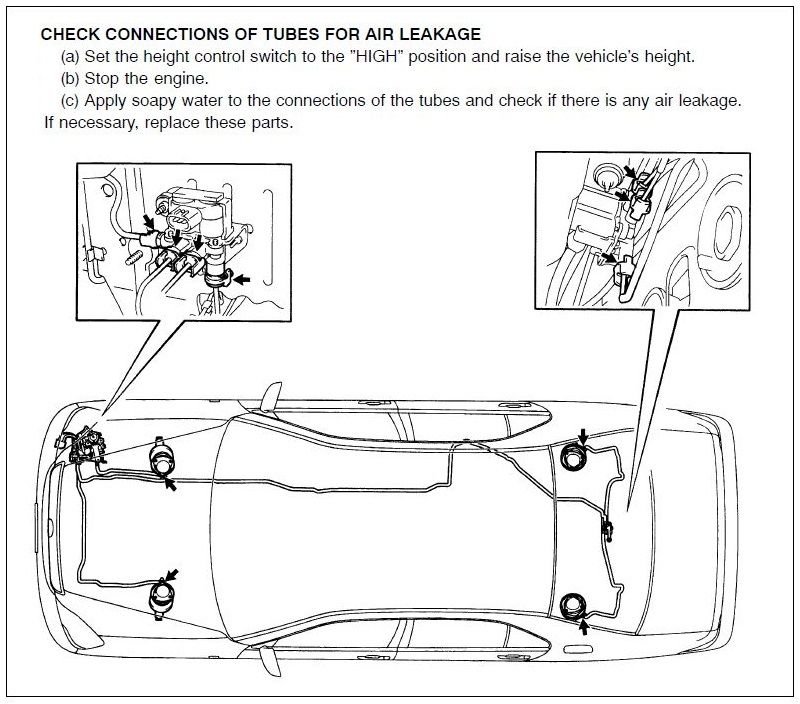 CHECK CONNECTIONS OF TUBES FOR AIR LEAKAGE
(a) Set the height control switch to the "HIGH" position and raise the vehicle's height.
(b) Stop the engine.
(c) Apply soapy water to the connections of the tubes and check if there is any air leakage. If necessary, replace these parts.