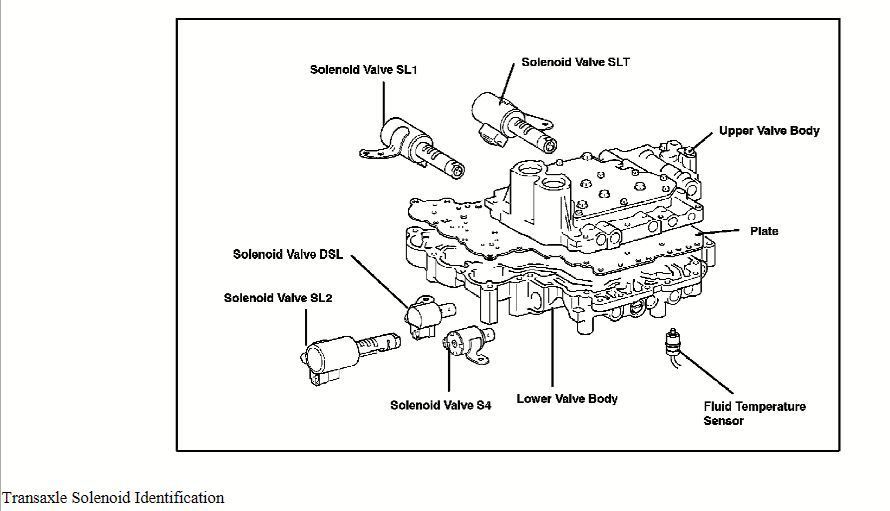 Solenoid Valve SL1

Solenoid Valve SLT

Upper Valve Body

Plate

Solenoid Valve DSL

Solenoid Valve SL2

Solenoid Valve S4

Lower Valve Body

Fluid Temperature Sensor

Transaxle Solenoid Identification