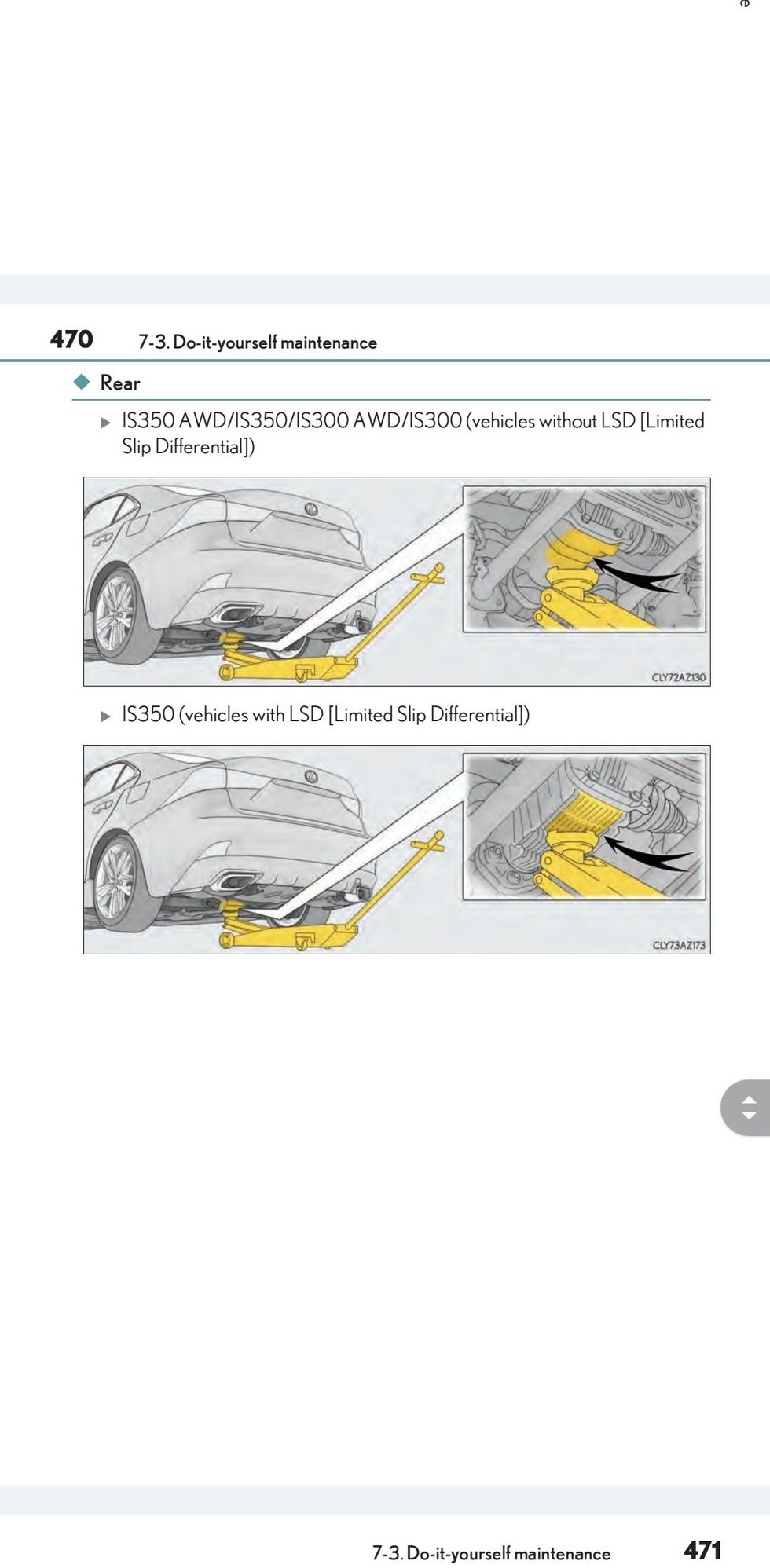 470 7-3. Do-it-yourself maintenance

◆ Rear

▶ IS350 AWD/IS350/IS300 AWD/IS300 (vehicles without LSD [Limited Slip Differential])

CLY72AZ130

▶ IS350 (vehicles with LSD [Limited Slip Differential])

CLY73AZ173

7-3. Do-it-yourself maintenance 471