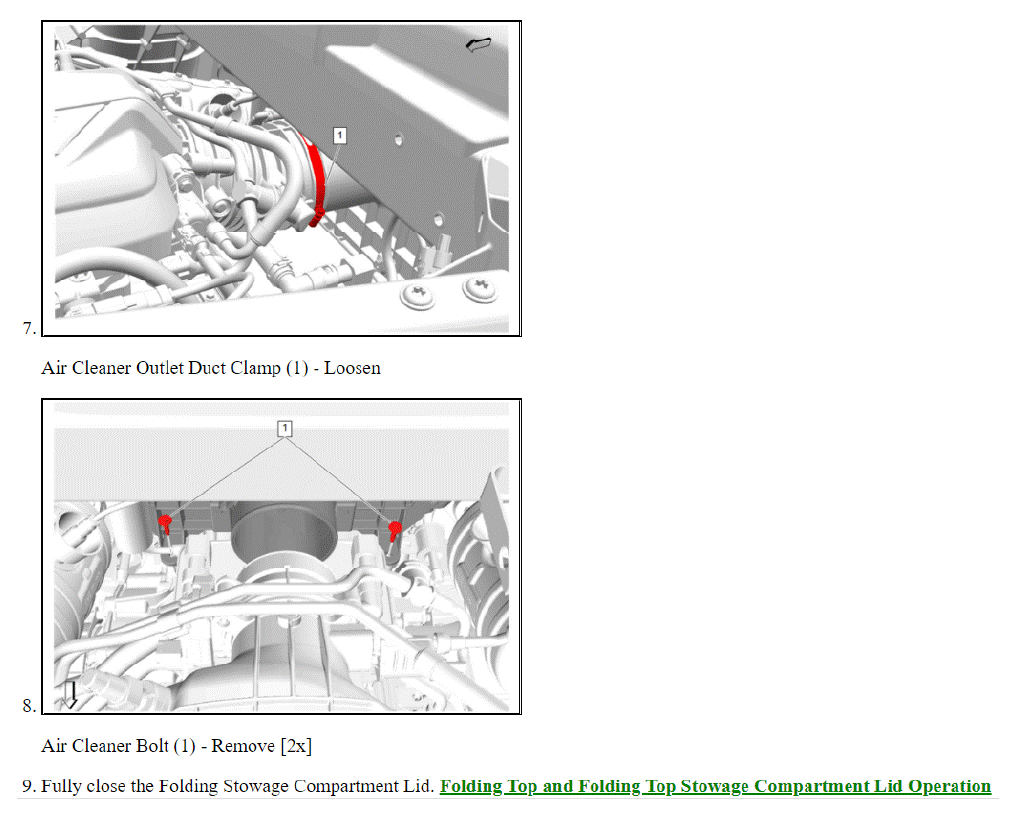 1

7.

Air Cleaner Outlet Duct Clamp (1) - Loosen

1

8.

Air Cleaner Bolt (1) - Remove [2x]

9. Fully close the Folding Stowage Compartment Lid. Folding Top and Folding Top Stowage Compartment Lid Operation