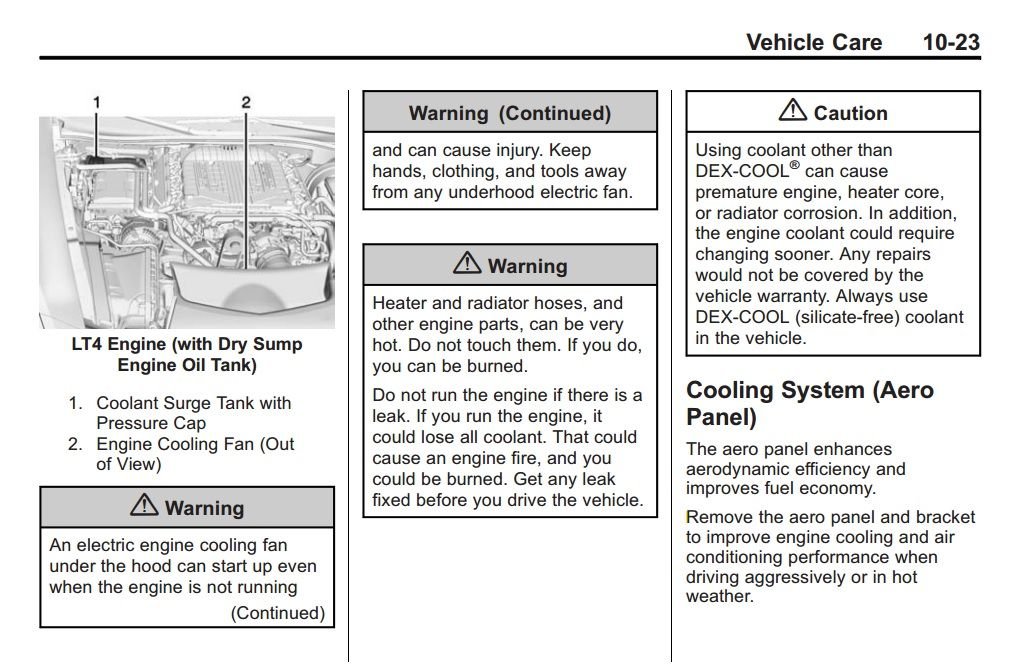 Vehicle Care 10-23

1
2

LT4 Engine (with Dry Sump Engine Oil Tank)

1. Coolant Surge Tank with Pressure Cap
2. Engine Cooling Fan (Out of View)

⚠ Warning

An electric engine cooling fan under the hood can start up even when the engine is not running

(Continued)

Warning (Continued)

and can cause injury. Keep hands, clothing, and tools away from any underhood electric fan.

⚠ Warning

Heater and radiator hoses, and other engine parts, can be very hot. Do not touch them. If you do, you can be burned.

Do not run the engine if there is a leak. If you run the engine, it could lose all coolant. That could cause an engine fire, and you could be burned. Get any leak fixed before you drive the vehicle.

⚠ Caution

Using coolant other than DEX-COOL® can cause premature engine, heater core, or radiator corrosion. In addition, the engine coolant could require changing sooner. Any repairs would not be covered by the vehicle warranty. Always use DEX-COOL (silicate-free) coolant in the vehicle.

Cooling System (Aero Panel)

The aero panel enhances aerodynamic efficiency and improves fuel economy.

Remove the aero panel and bracket to improve engine cooling and air conditioning performance when driving aggressively or in hot weather.