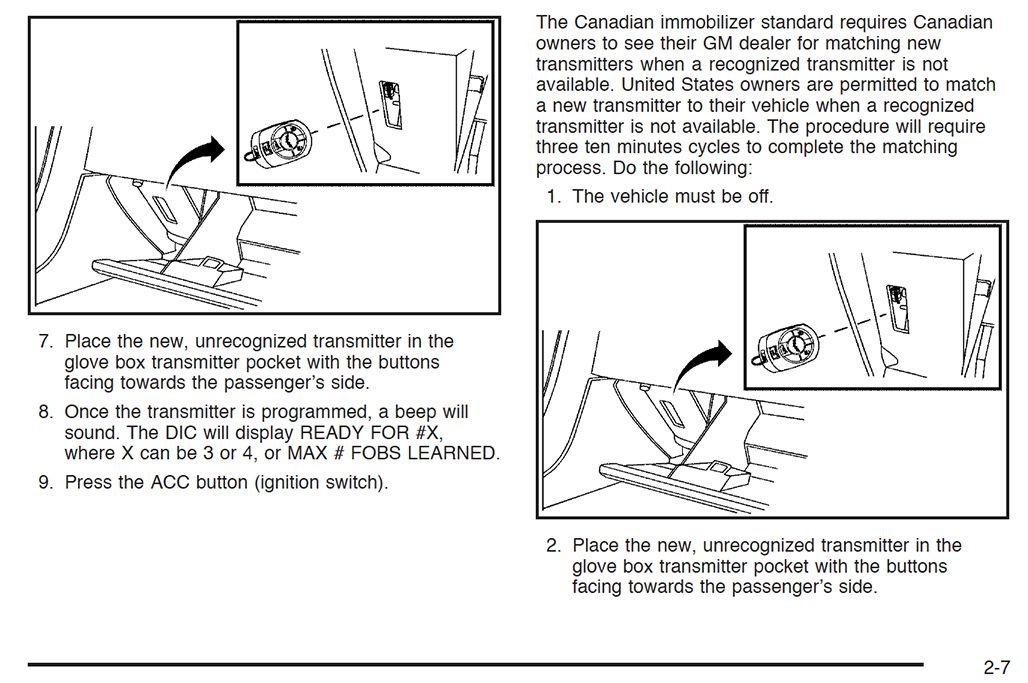 7. Place the new, unrecognized transmitter in the glove box transmitter pocket with the buttons facing towards the passenger's side.

8. Once the transmitter is programmed, a beep will sound. The DIC will display READY FOR #X, where X can be 3 or 4, or MAX # FOBS LEARNED.

9. Press the ACC button (ignition switch).

The Canadian immobilizer standard requires Canadian owners to see their GM dealer for matching new transmitters when a recognized transmitter is not available. United States owners are permitted to match a new transmitter to their vehicle when a recognized transmitter is not available. The procedure will require three ten minutes cycles to complete the matching process. Do the following:

1. The vehicle must be off.

2. Place the new, unrecognized transmitter in the glove box transmitter pocket with the buttons facing towards the passenger's side.

2-7