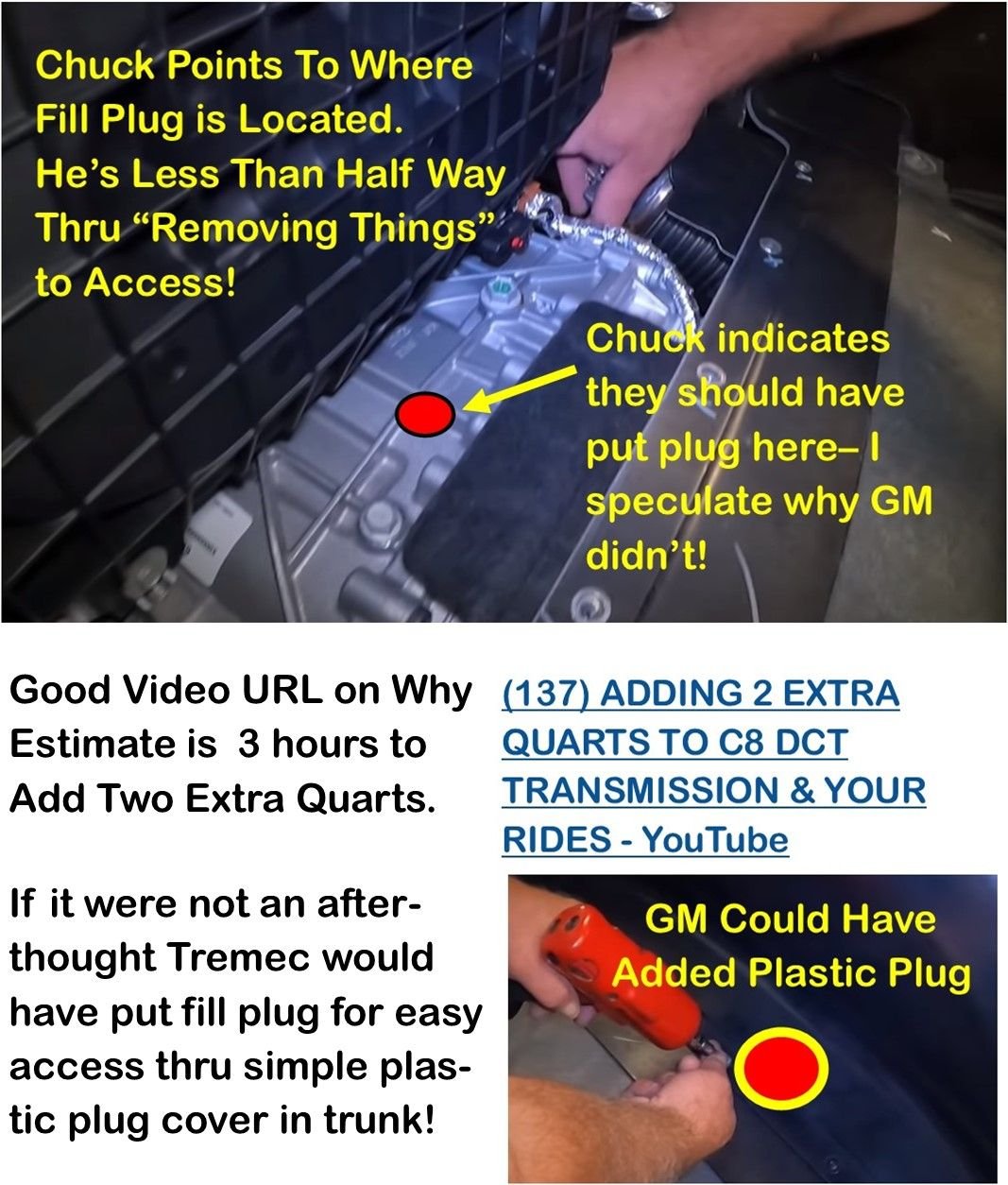 Chuck Points To Where Fill Plug is Located. He's Less Than Half Way Thru "Removing Things" to Access!

Chuck indicates they should have put plug here– I speculate why GM didn't!

Good Video URL on Why Estimate is 3 hours to Add Two Extra Quarts.

(137) ADDING 2 EXTRA QUARTS TO C8 DCT TRANSMISSION & YOUR RIDES - YouTube

If it were not an afterthought Tremec would have put fill plug for easy access thru simple plastic plug cover in trunk!

GM Could Have Added Plastic Plug