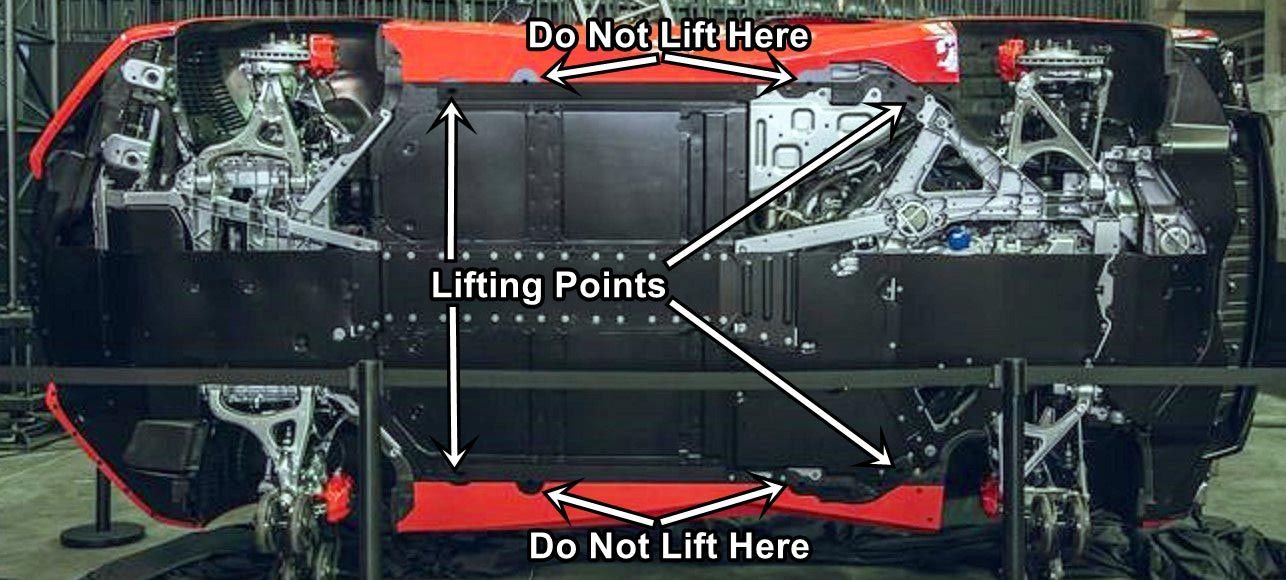 Do Not Lift Here

Lifting Points

Do Not Lift Here