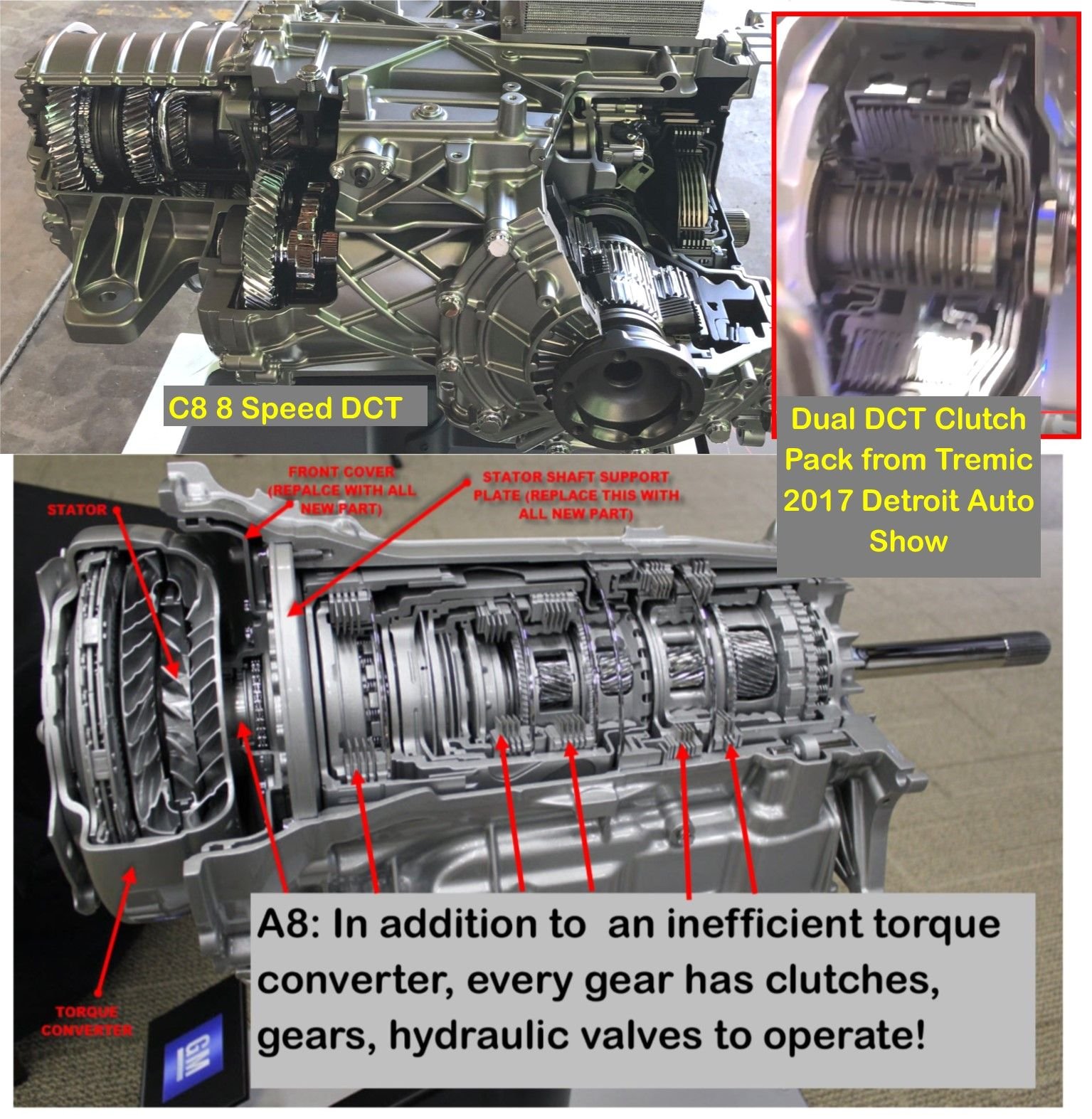 C8 8 Speed DCT

Dual DCT Clutch Pack from Tremic 2017 Detroit Auto Show

STATOR

FRONT COVER (REPALCE WITH ALL NEW PART)

STATOR SHAFT SUPPORT PLATE (REPLACE THIS WITH ALL NEW PART)

TORQUE CONVERTER

GM

A8: In addition to an inefficient torque converter, every gear has clutches, gears, hydraulic valves to operate!