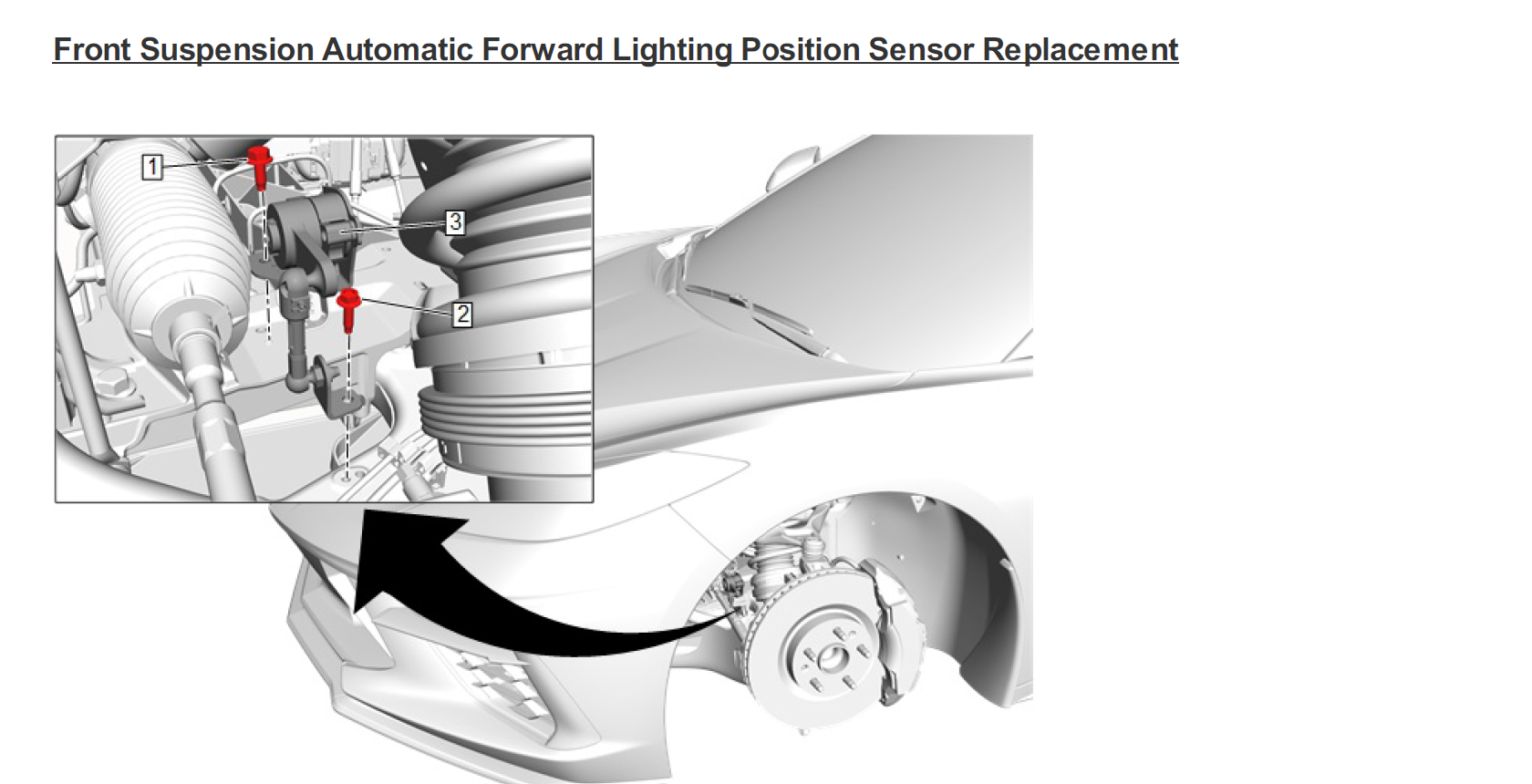 Front Suspension Automatic Forward Lighting Position Sensor Replacement

1

3

2