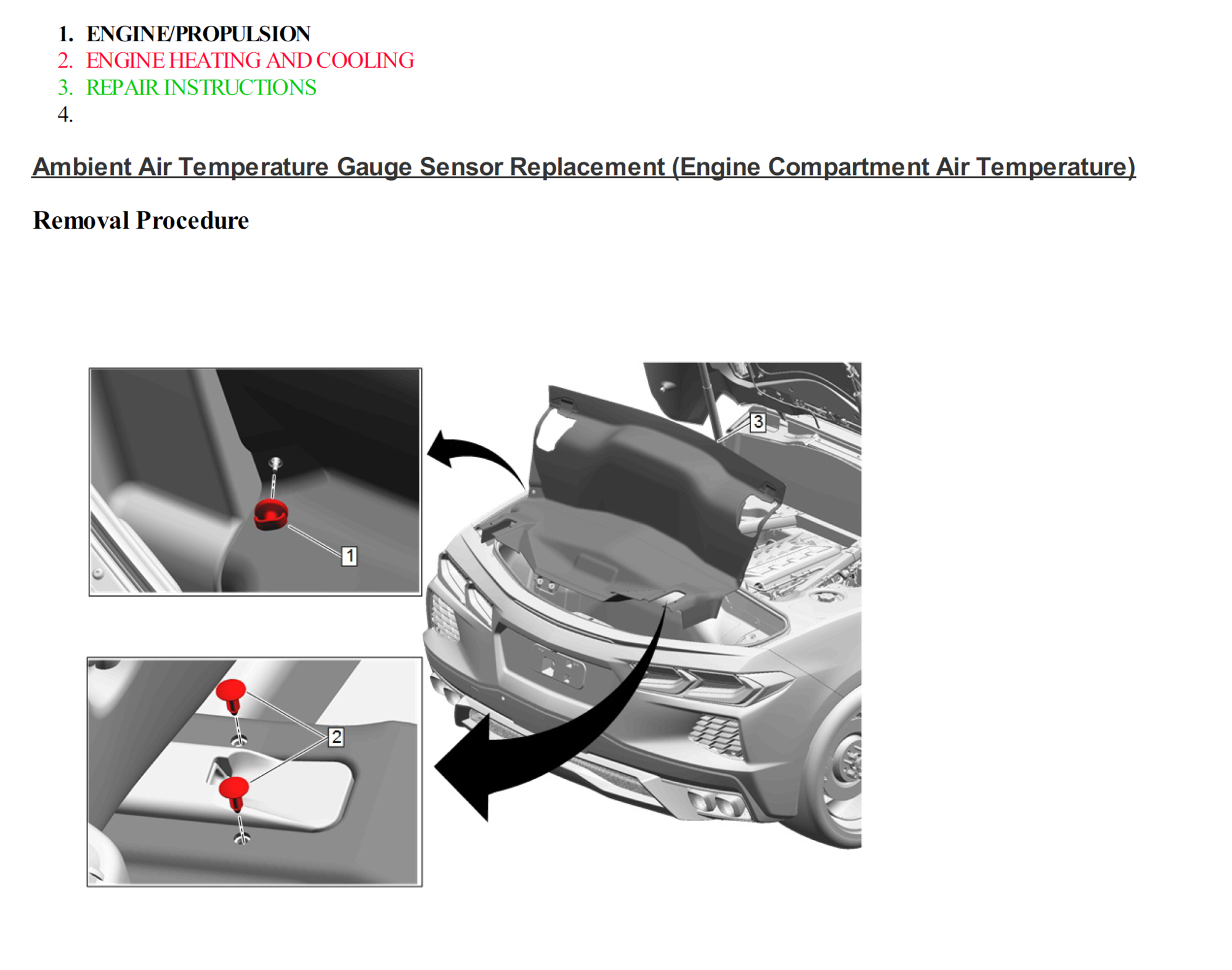 1. ENGINE/PROPULSION
2. ENGINE HEATING AND COOLING
3. REPAIR INSTRUCTIONS
4.

Ambient Air Temperature Gauge Sensor Replacement (Engine Compartment Air Temperature)

Removal Procedure

1

2

3