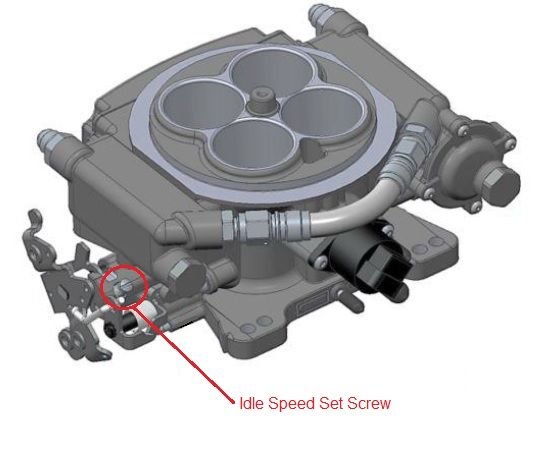 Idle Speed Set Screw