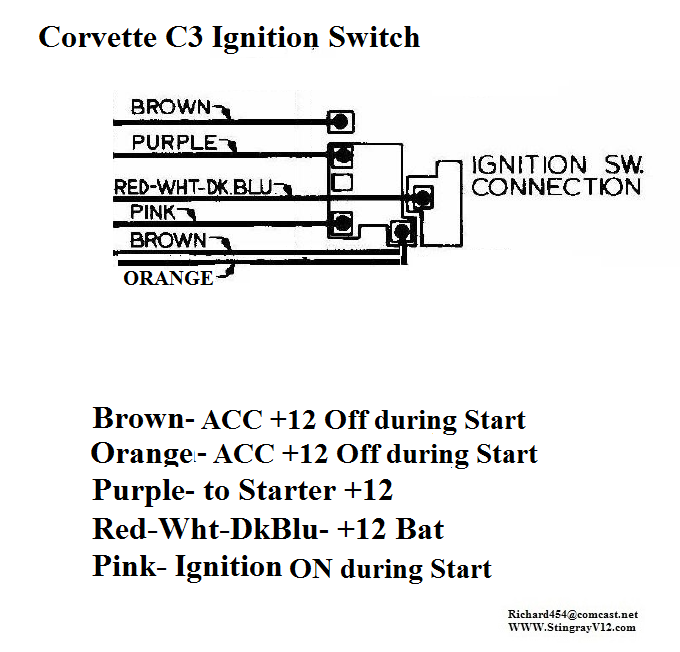 Corvette C3 Ignition Switch

BROWN
PURPLE
RED-WHT-DK.BLU
PINK
BROWN
ORANGE

IGNITION SW. CONNECTION

Brown- ACC +12 Off during Start
Orange- ACC +12 Off during Start
Purple- to Starter +12
Red-Wht-DkBlu- +12 Bat
Pink- Ignition ON during Start

Richard454@comcast.net
WWW.StingrayV12.com