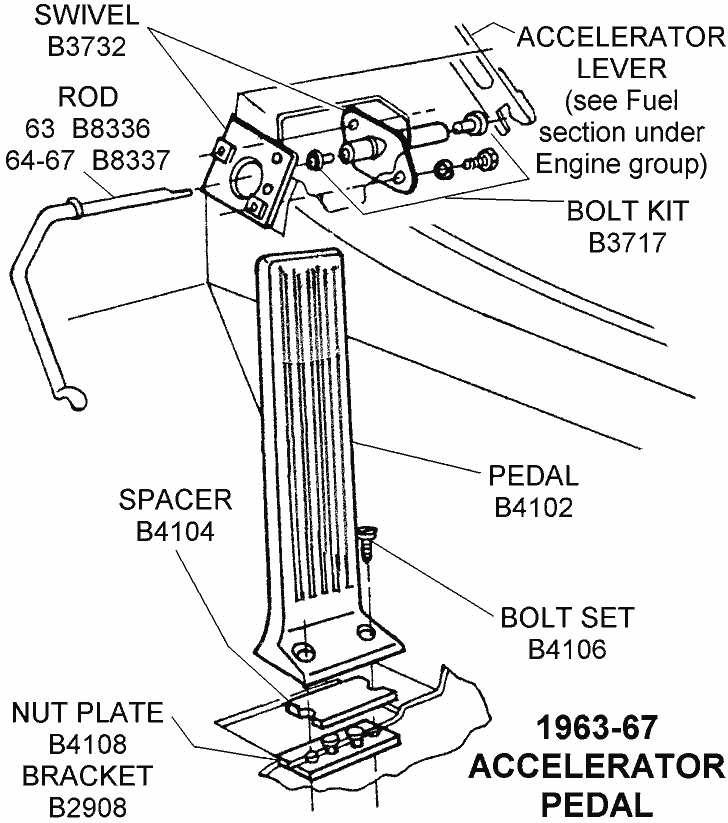 SWIVEL
B3732

ROD
63 B8336
64-67 B8337

ACCELERATOR
LEVER
(see Fuel section under Engine group)

BOLT KIT
B3717

PEDAL
B4102

SPACER
B4104

BOLT SET
B4106

NUT PLATE
B4108
BRACKET
B2908

1963-67
ACCELERATOR
PEDAL