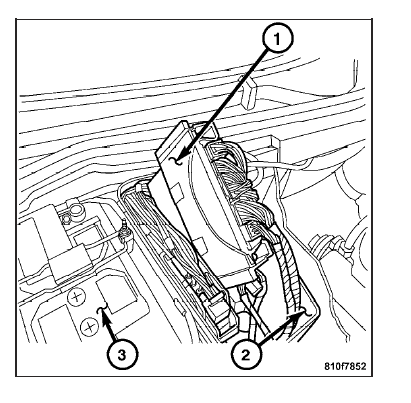 1
3
2
810f7852