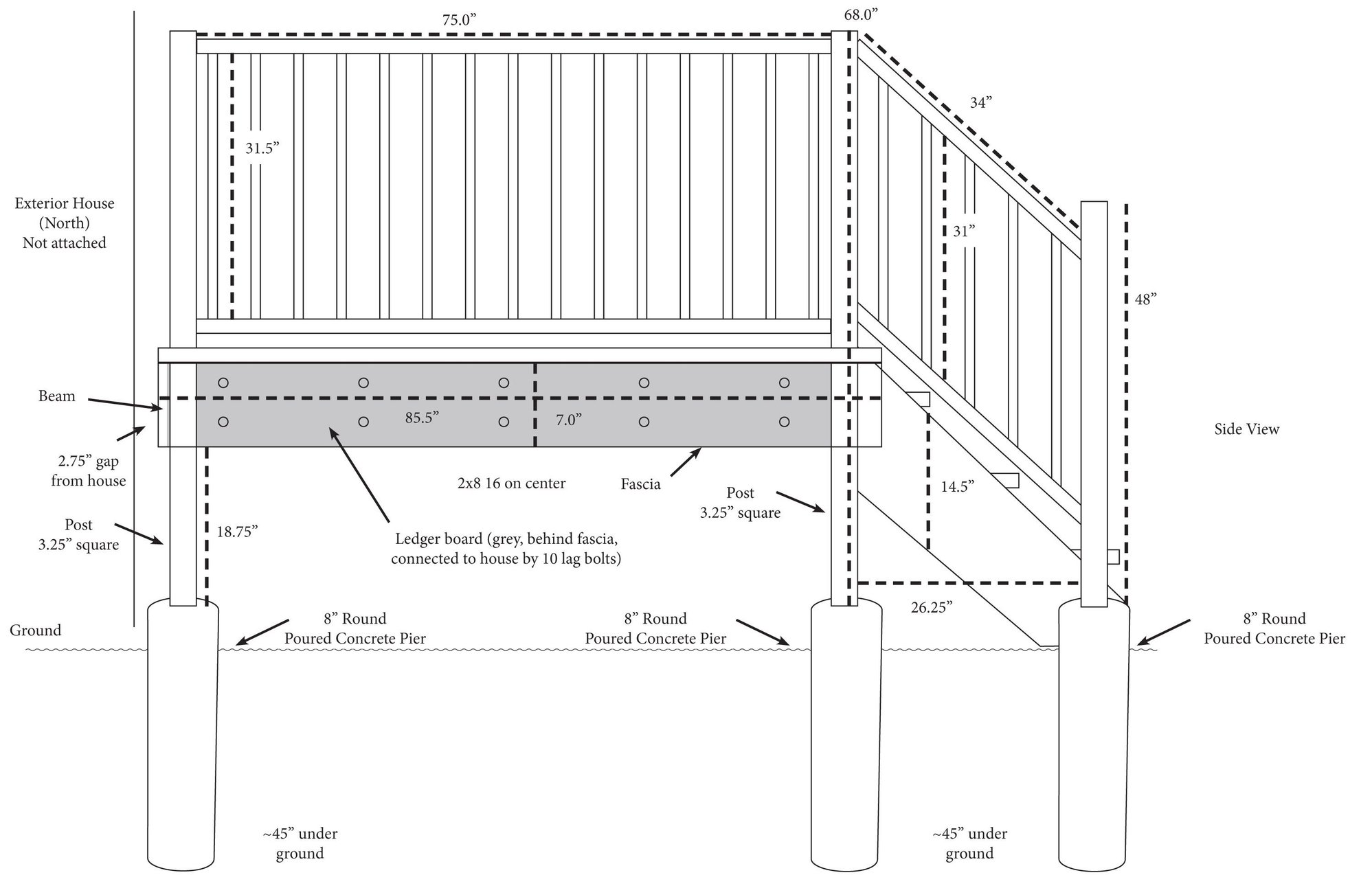 75.0”

68.0”

34”

31.5”

Exterior House
(North)
Not attached

31”

48”

Beam

85.5”

7.0”

Side View

2.75” gap
from house

2x8 16 on center

Fascia

Post
3.25” square

14.5”

Post
3.25” square

18.75”

Ledger board (grey, behind fascia, connected to house by 10 lag bolts)

26.25”

Ground

8” Round
Poured Concrete Pier

8” Round
Poured Concrete Pier

8” Round
Poured Concrete Pier

~45” under
ground

~45” under
ground