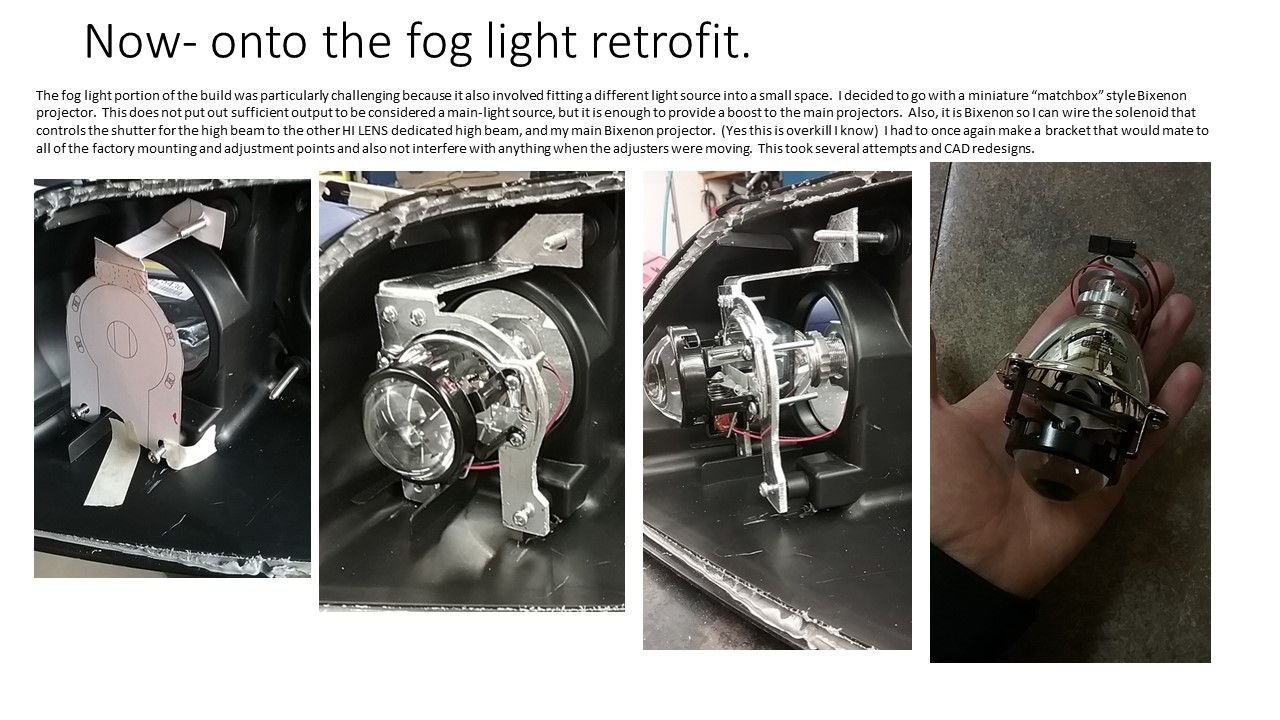 Now- onto the fog light retrofit.

The fog light portion of the build was particularly challenging because it also involved fitting a different light source into a small space. I decided to go with a miniature "matchbox" style Bixenon projector. This does not put out sufficient output to be considered a main-light source, but it is enough to provide a boost to the main projectors. Also, it is Bixenon so I can wire the solenoid that controls the shutter for the high beam to the other HI LENS dedicated high beam, and my main Bixenon projector. (Yes this is overkill I know) I had to once again make a bracket that would mate to all of the factory mounting and adjustment points and also not interfere with anything when the adjusters were moving. This took several attempts and CAD redesigns.