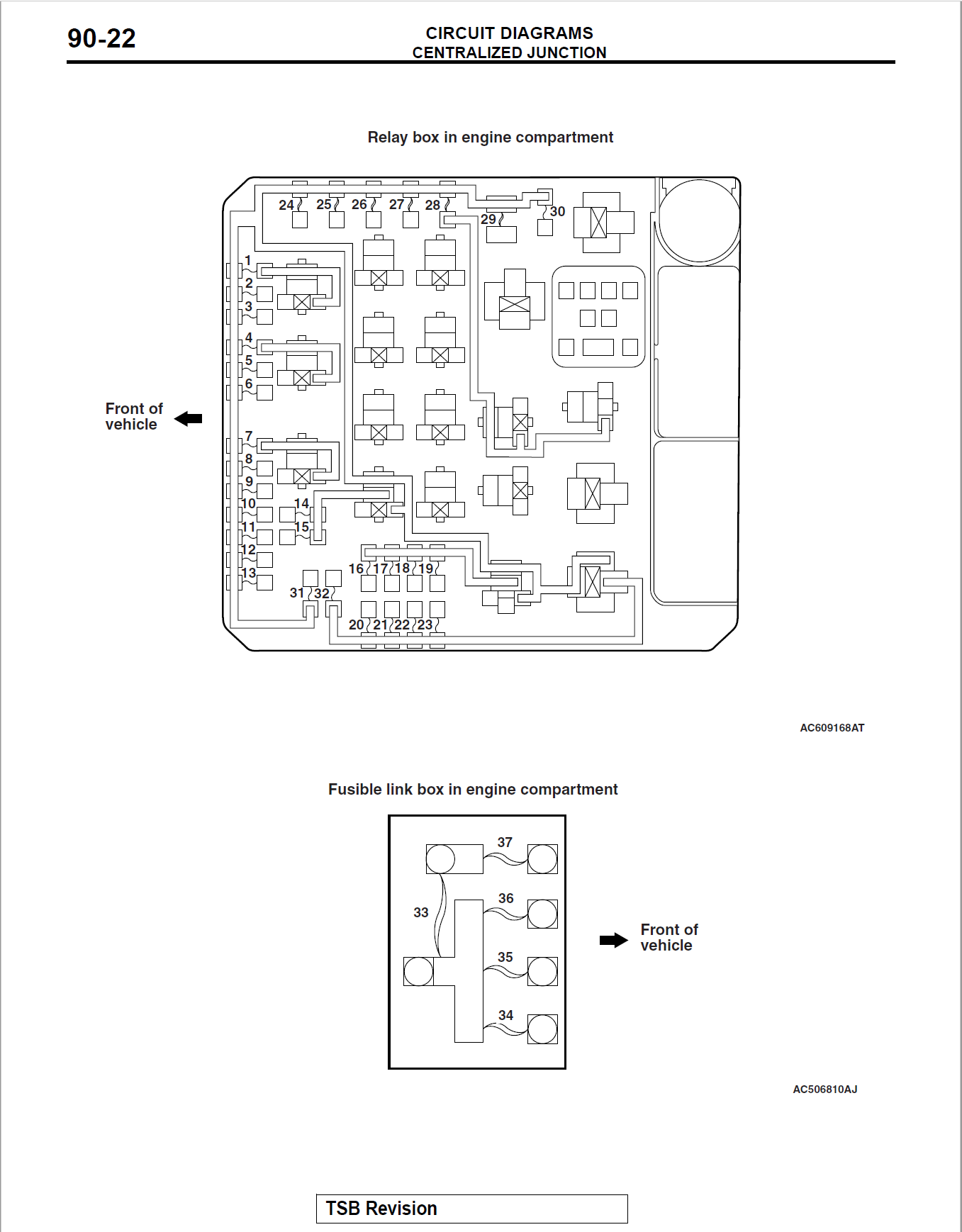 90-22

CIRCUIT DIAGRAMS
CENTRALIZED JUNCTION

Relay box in engine compartment

24 25 26 27 28 29 30

1 2 3 4 5 6 7 8 9 10 11 12 13 14 15

16 17 18 19 31 32 20 21 22 23

Front of vehicle

AC609168AT

Fusible link box in engine compartment

37 36 33 35 34

Front of vehicle

AC506810AJ

TSB Revision