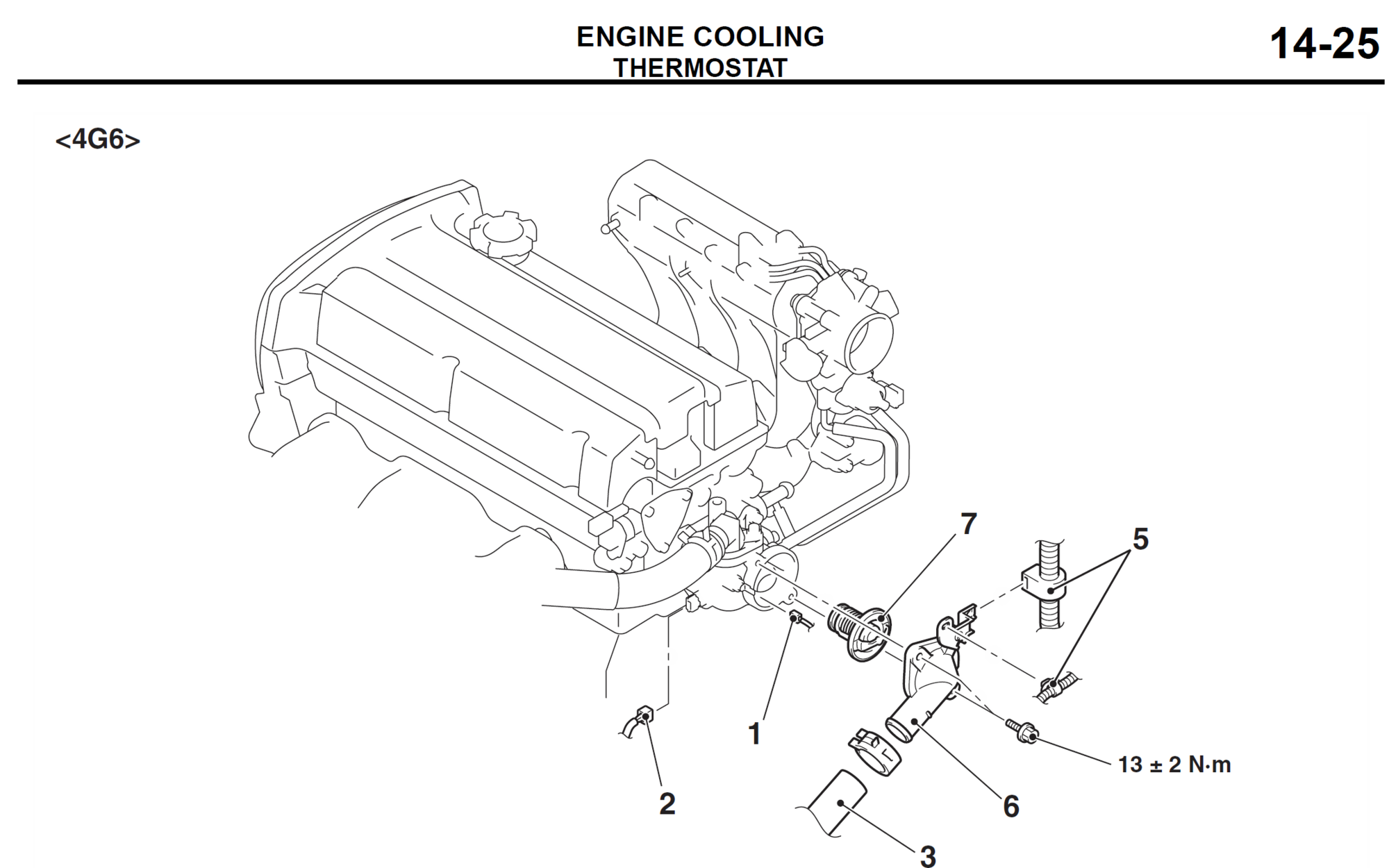 ENGINE COOLING
THERMOSTAT

14-25

<4G6>

7

5

1

2

6

3

13 ± 2 N·m