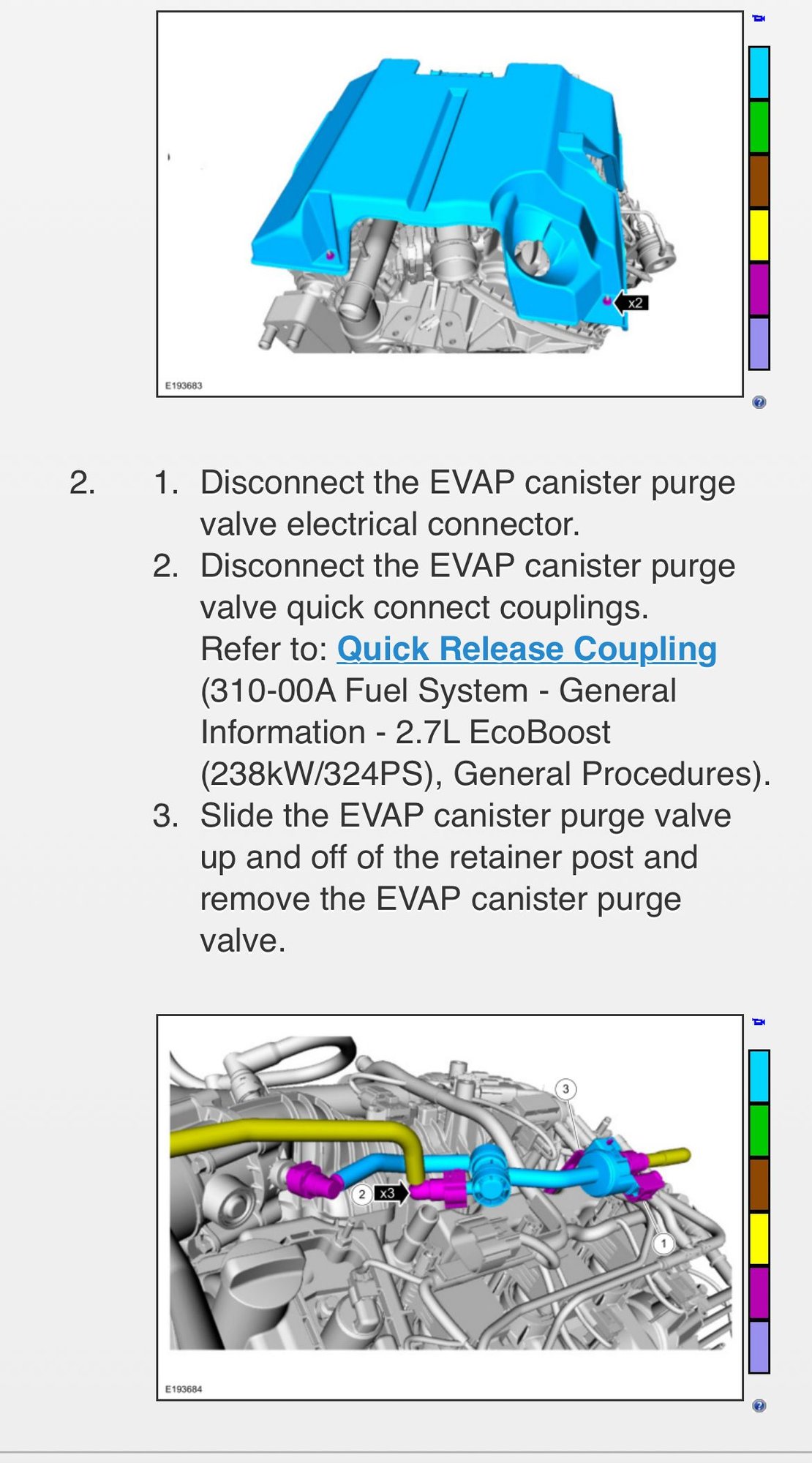 x2

E193683

2. 1. Disconnect the EVAP canister purge valve electrical connector.
2. Disconnect the EVAP canister purge valve quick connect couplings. Refer to: Quick Release Coupling (310-00A Fuel System - General Information - 2.7L EcoBoost (238kW/324PS), General Procedures).
3. Slide the EVAP canister purge valve up and off of the retainer post and remove the EVAP canister purge valve.

3
2 x3
1

E193684