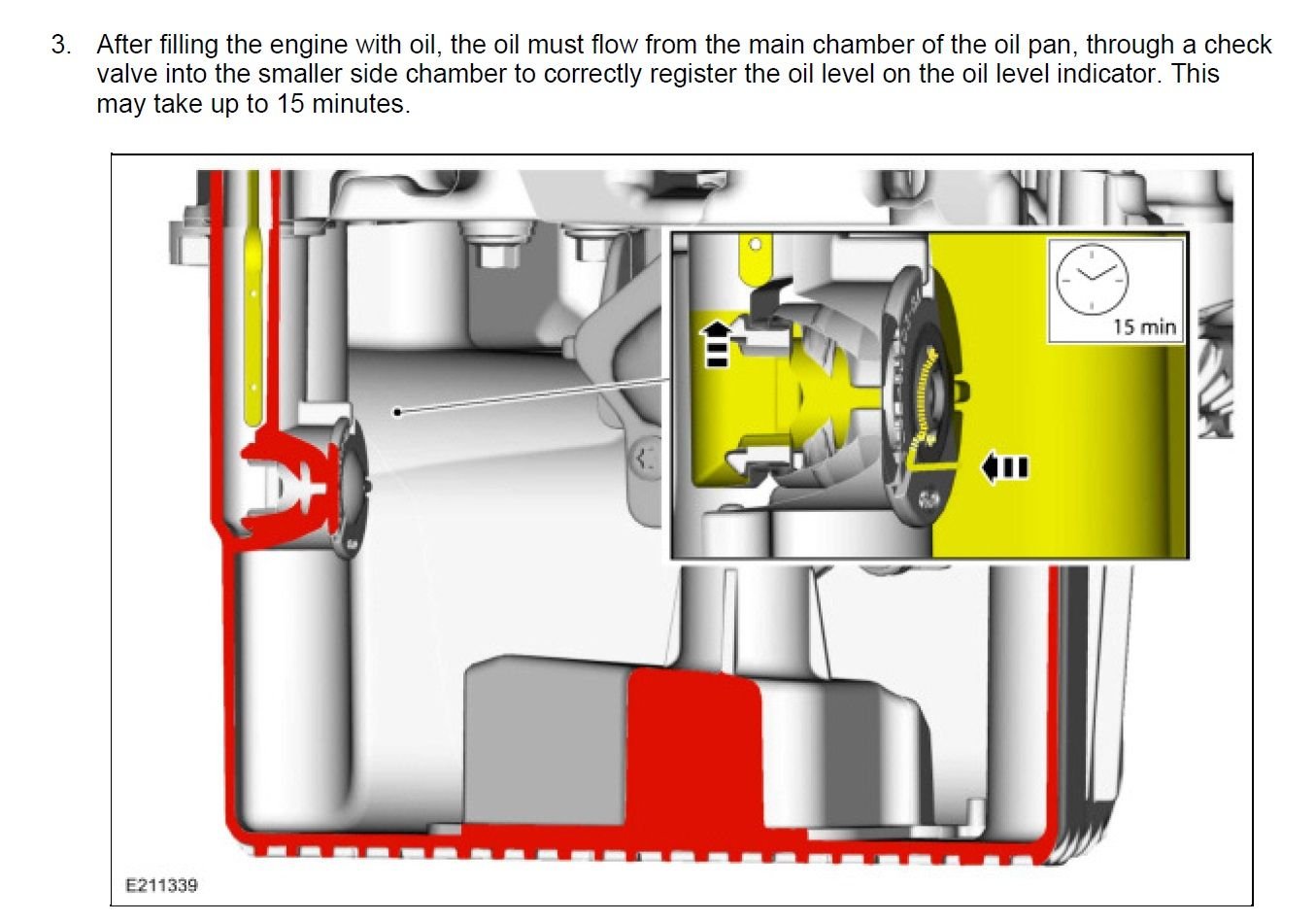 3. After filling the engine with oil, the oil must flow from the main chamber of the oil pan, through a check valve into the smaller side chamber to correctly register the oil level on the oil level indicator. This may take up to 15 minutes.

15 min

E211339