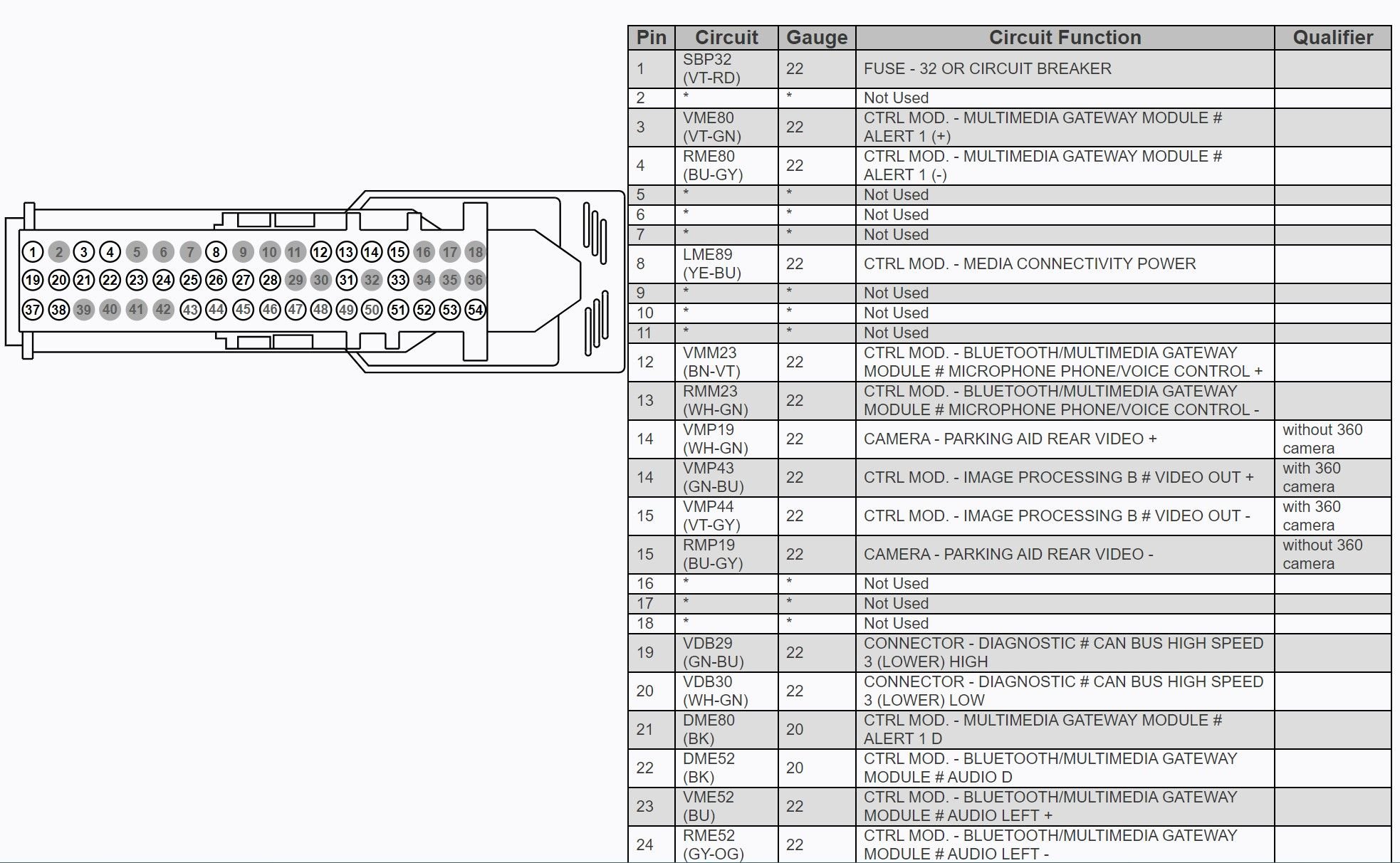 1 2 3 4 5 6 7 8 9 10 11 12 13 14 15 16 17 18
19 20 21 22 23 24 25 26 27 28 29 30 31 32 33 34 35 36
37 38 39 40 41 42 43 44 45 46 47 48 49 50 51 52 53 54

| Pin | Circuit | Gauge | Circuit Function | Qualifier |
|---|---|---|---|---|
| 1 | SBP32 (VT-RD) | 22 | FUSE - 32 OR CIRCUIT BREAKER | |
| 2 | * | * | Not Used | |
| 3 | VME80 (VT-GN) | 22 | CTRL MOD. - MULTIMEDIA GATEWAY MODULE # ALERT 1 (+) | |
| 4 | RME80 (BU-GY) | 22 | CTRL MOD. - MULTIMEDIA GATEWAY MODULE # ALERT 1 (-) | |
| 5 | * | * | Not Used | |
| 6 | * | * | Not Used | |
| 7 | * | * | Not Used | |
| 8 | LME89 (YE-BU) | 22 | CTRL MOD. - MEDIA CONNECTIVITY POWER | |
| 9 | * | * | Not Used | |
| 10 | * | * | Not Used | |
| 11 | * | * | Not Used | |
| 12 | VMM23 (BN-VT) | 22 | CTRL MOD. - BLUETOOTH/MULTIMEDIA GATEWAY MODULE # MICROPHONE PHONE/VOICE CONTROL + | |
| 13 | RMM23 (WH-GN) | 22 | CTRL MOD. - BLUETOOTH/MULTIMEDIA GATEWAY MODULE # MICROPHONE PHONE/VOICE CONTROL - | |
| 14 | VMP19 (WH-GN) | 22 | CAMERA - PARKING AID REAR VIDEO + | without 360 camera |
| 14 | VMP43 (GN-BU) | 22 | CTRL MOD. - IMAGE PROCESSING B # VIDEO OUT + | with 360 camera |
| 15 | VMP44 (VT-GY) | 22 | CTRL MOD. - IMAGE PROCESSING B # VIDEO OUT - | with 360 camera |
| 15 | RMP19 (BU-GY) | 22 | CAMERA - PARKING AID REAR VIDEO - | without 360 camera |
| 16 | * | * | Not Used | |
| 17 | * | * | Not Used | |
| 18 | * | * | Not Used | |
| 19 | VDB29 (GN-BU) | 22 | CONNECTOR - DIAGNOSTIC # CAN BUS HIGH SPEED 3 (LOWER) HIGH | |
| 20 | VDB30 (WH-GN) | 22 | CONNECTOR - DIAGNOSTIC # CAN BUS HIGH SPEED 3 (LOWER) LOW | |
| 21 | DME80 (BK) | 20 | CTRL MOD. - MULTIMEDIA GATEWAY MODULE # ALERT 1 D | |
| 22 | DME52 (BK) | 20 | CTRL MOD. - BLUETOOTH/MULTIMEDIA GATEWAY MODULE # AUDIO D | |
| 23 | VME52 (BU) | 22 | CTRL MOD. - BLUETOOTH/MULTIMEDIA GATEWAY MODULE # AUDIO LEFT + | |
| 24 | RME52 (GY-OG) | 22 | CTRL MOD. - BLUETOOTH/MULTIMEDIA GATEWAY MODULE # AUDIO LEFT - | |