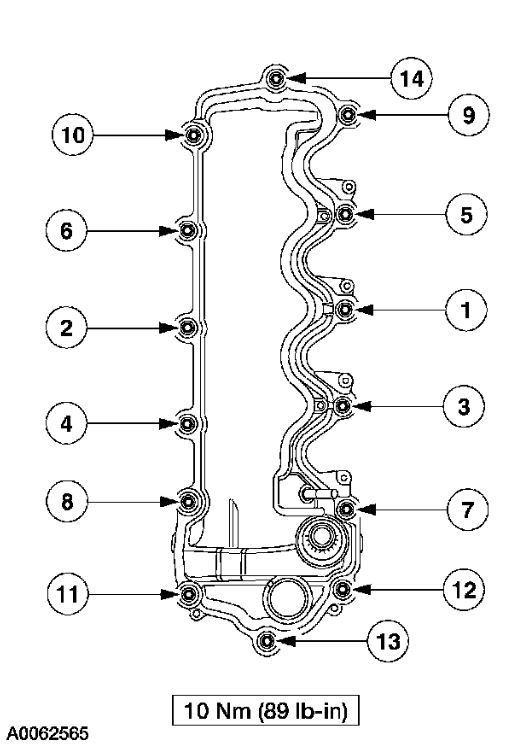 14
10
9
6
5
2
1
4
3
8
7
11
12
13
10 Nm (89 lb-in)
A0062565