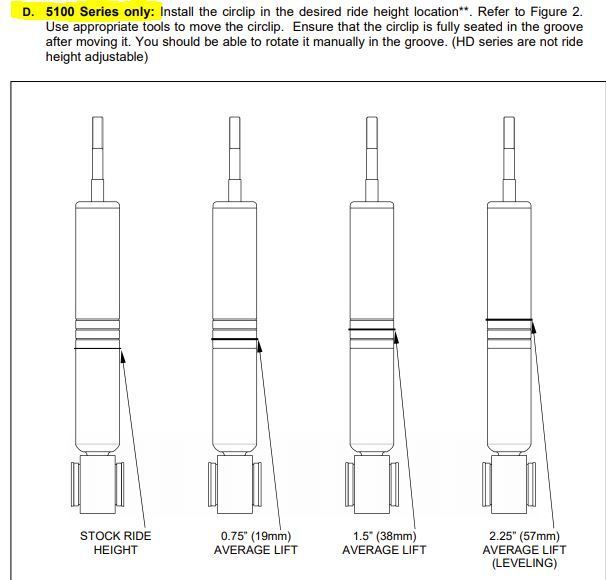 D. 5100 Series only: Install the circlip in the desired ride height location**. Refer to Figure 2. Use appropriate tools to move the circlip. Ensure that the circlip is fully seated in the groove after moving it. You should be able to rotate it manually in the groove. (HD series are not ride height adjustable)

STOCK RIDE HEIGHT

0.75" (19mm) AVERAGE LIFT

1.5" (38mm) AVERAGE LIFT

2.25" (57mm) AVERAGE LIFT (LEVELING)