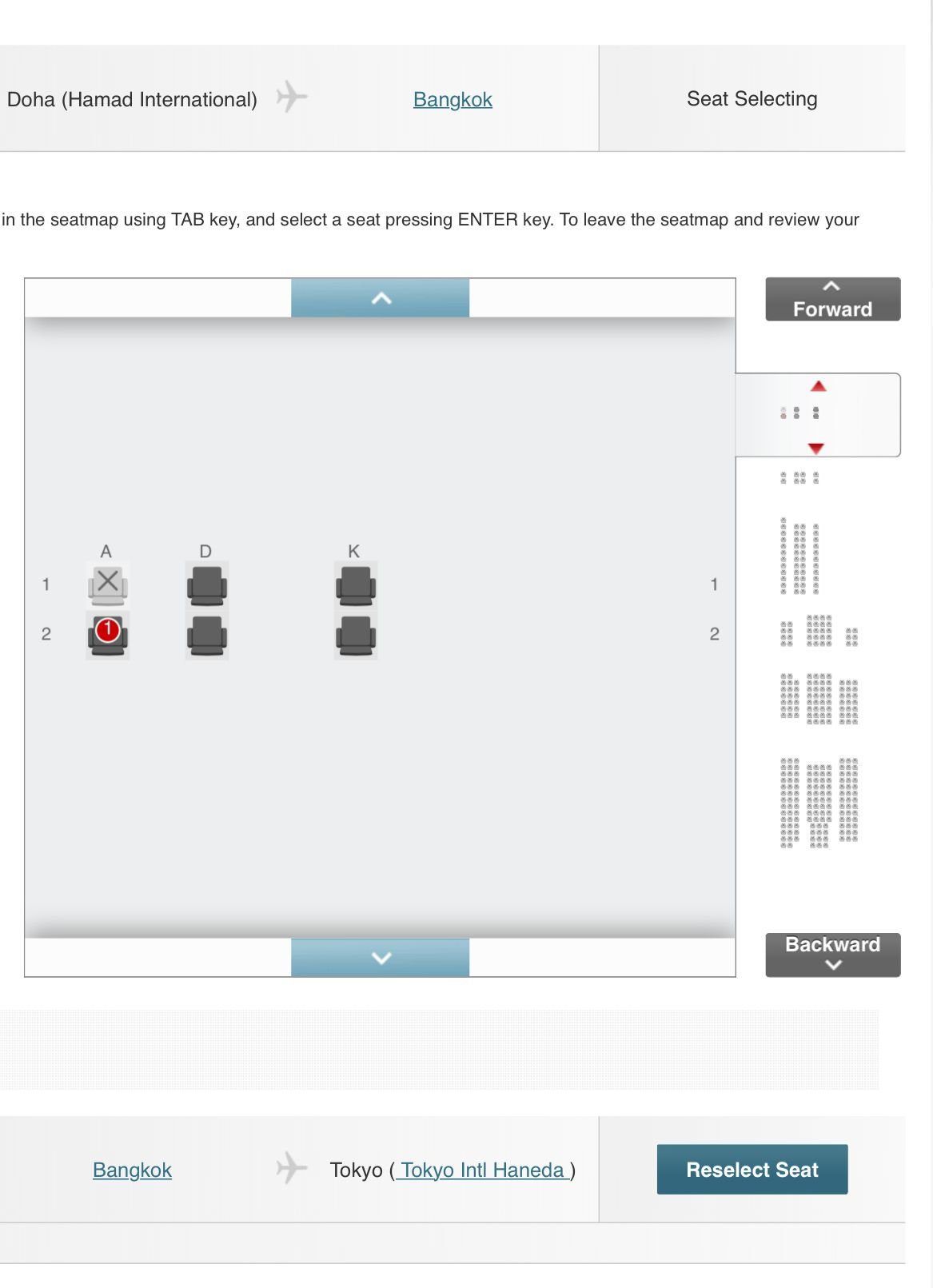 Doha (Hamad International) Bangkok Seat Selecting

in the seatmap using TAB key, and select a seat pressing ENTER key. To leave the seatmap and review your

Forward

A D K

1 1

2 1 2

Backward

Bangkok Tokyo ( Tokyo Intl Haneda ) Reselect Seat