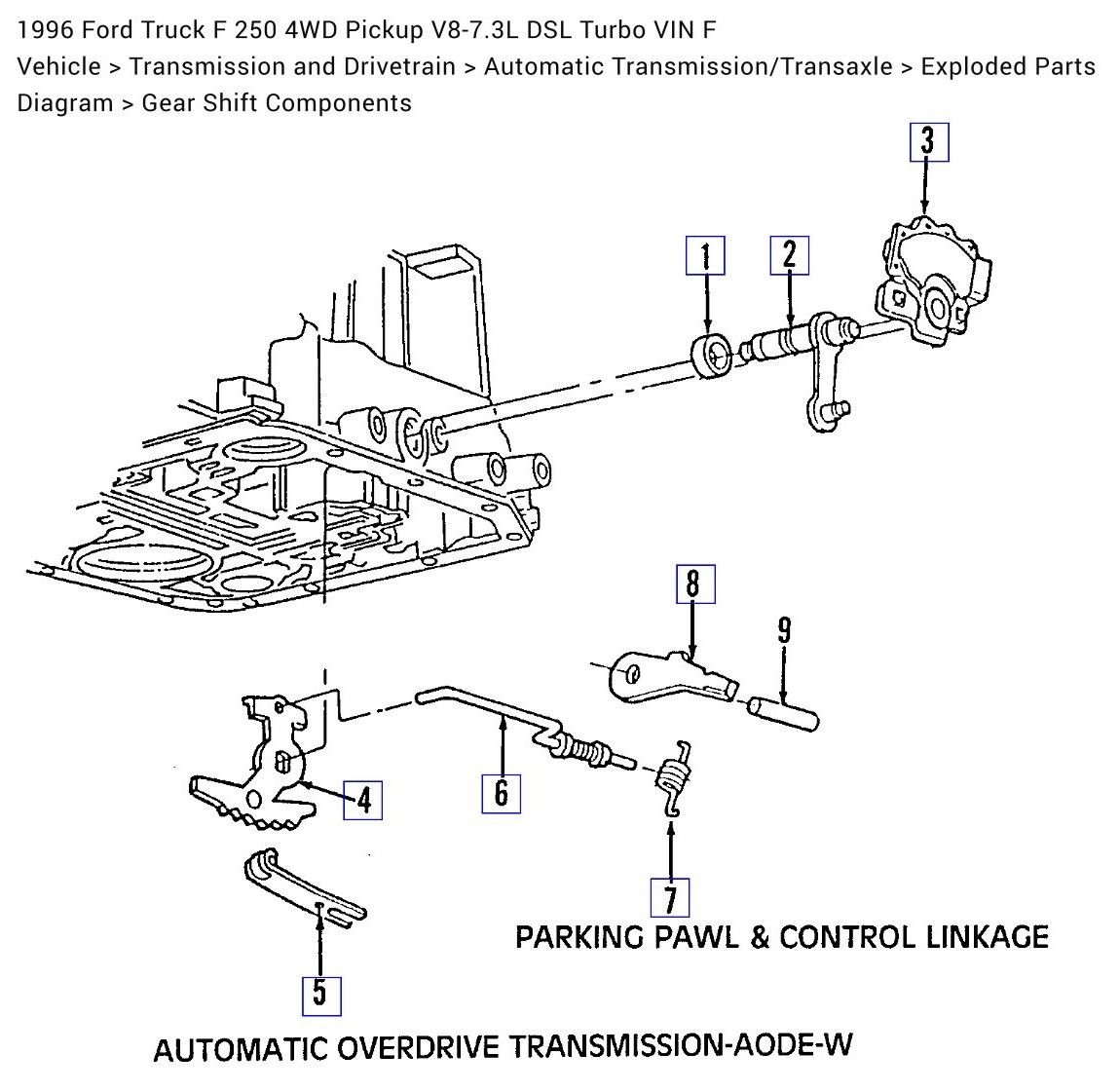 1996 Ford Truck F 250 4WD Pickup V8-7.3L DSL Turbo VIN F

Vehicle > Transmission and Drivetrain > Automatic Transmission/Transaxle > Exploded Parts Diagram > Gear Shift Components

3

1

2

8

9

4

6

7

5

PARKING PAWL & CONTROL LINKAGE

AUTOMATIC OVERDRIVE TRANSMISSION-AODE-W