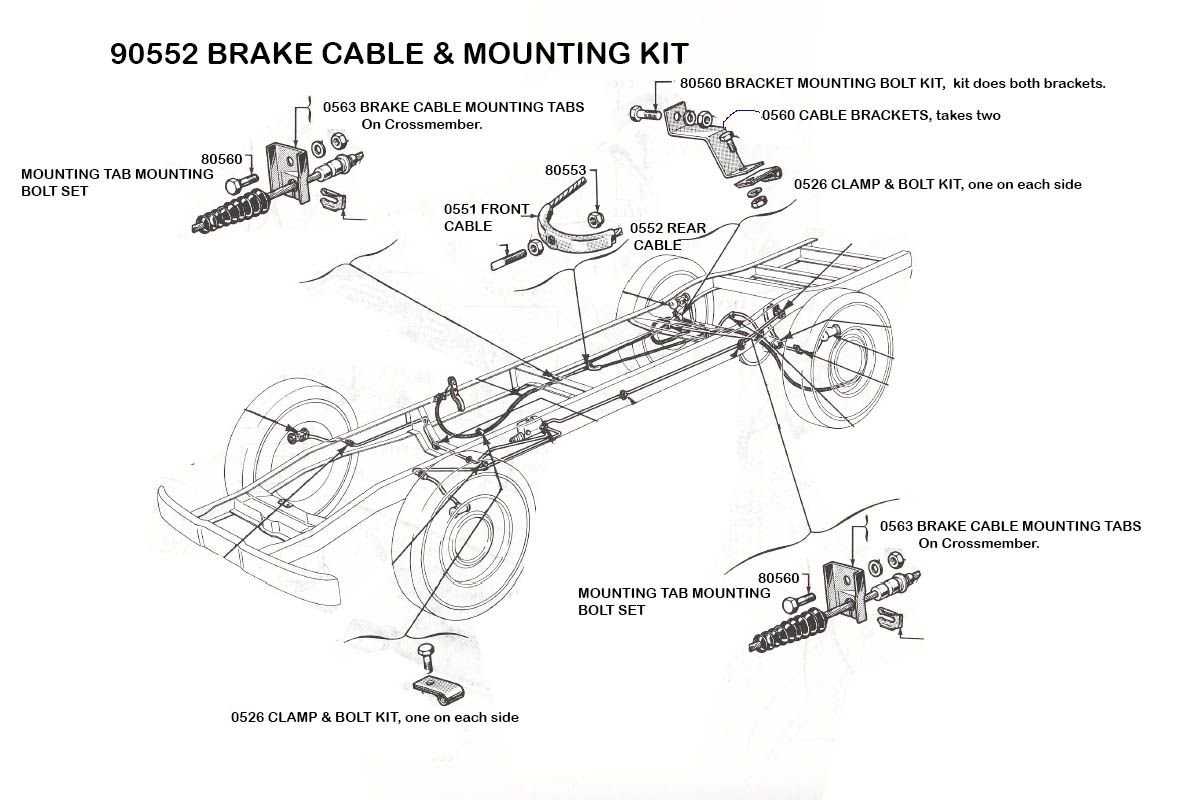 90552 BRAKE CABLE & MOUNTING KIT

0563 BRAKE CABLE MOUNTING TABS On Crossmember.

80560

MOUNTING TAB MOUNTING BOLT SET

80560 BRACKET MOUNTING BOLT KIT, kit does both brackets.

0560 CABLE BRACKETS, takes two

0526 CLAMP & BOLT KIT, one on each side

80553

0551 FRONT CABLE

0552 REAR CABLE

0563 BRAKE CABLE MOUNTING TABS On Crossmember.

80560

MOUNTING TAB MOUNTING BOLT SET

0526 CLAMP & BOLT KIT, one on each side